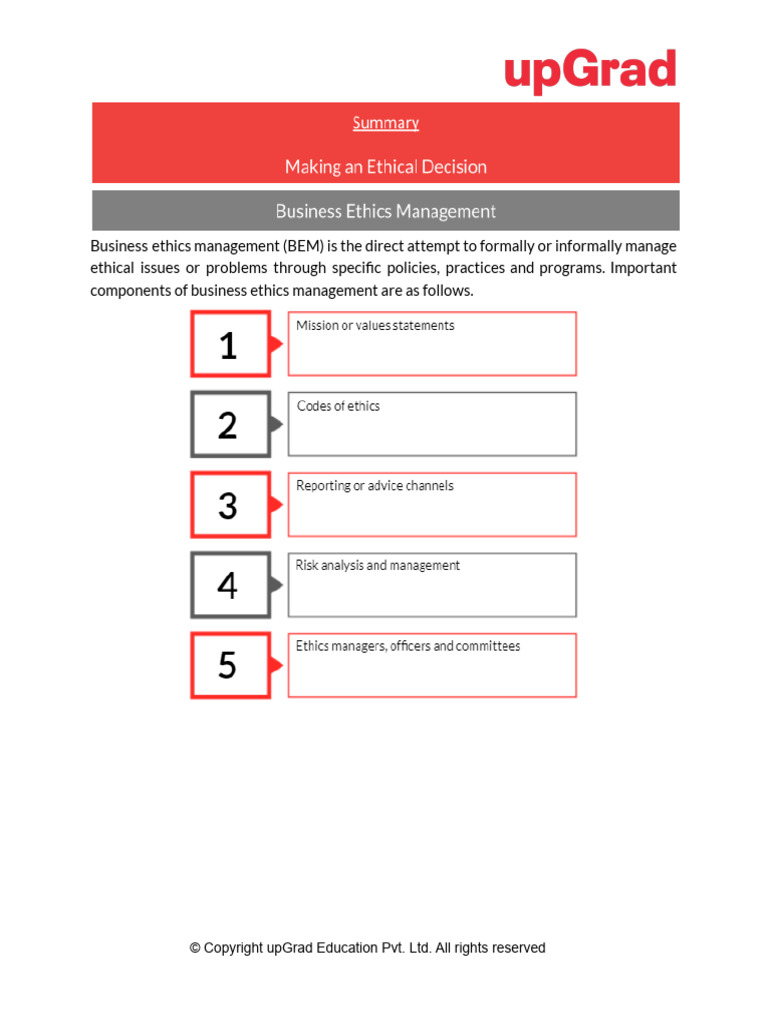 upGrad

Summary

Making an Ethical Decision

Business Ethics Management

Business ethics management (BEM) is the direct attempt to formally or informally manage ethical issues or problems through specific policies, practices and programs. Important components of business ethics management are as follows.

1
Mission or values statements

2
Codes of ethics

3
Reporting or advice channels

4
Risk analysis and management

5
Ethics managers, officers and committees

© Copyright upGrad Education Pvt. Ltd. All rights reserved