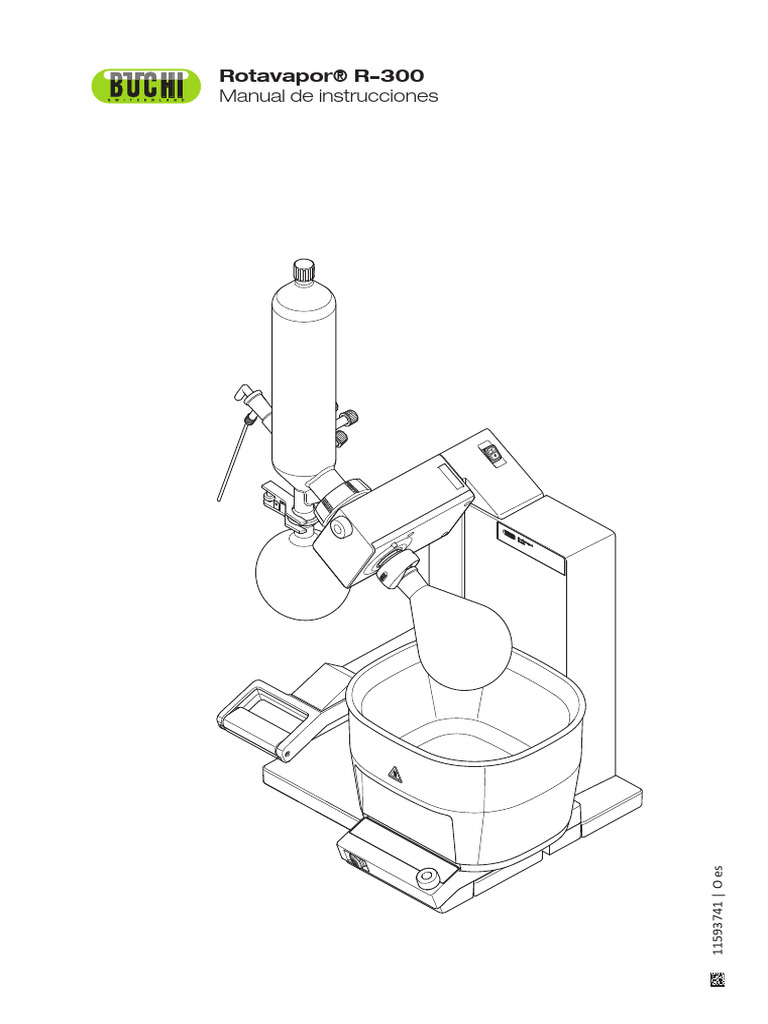 BUCHI
SWITZERLAND

Rotavapor® R-300
Manual de instrucciones

11593741 | O es