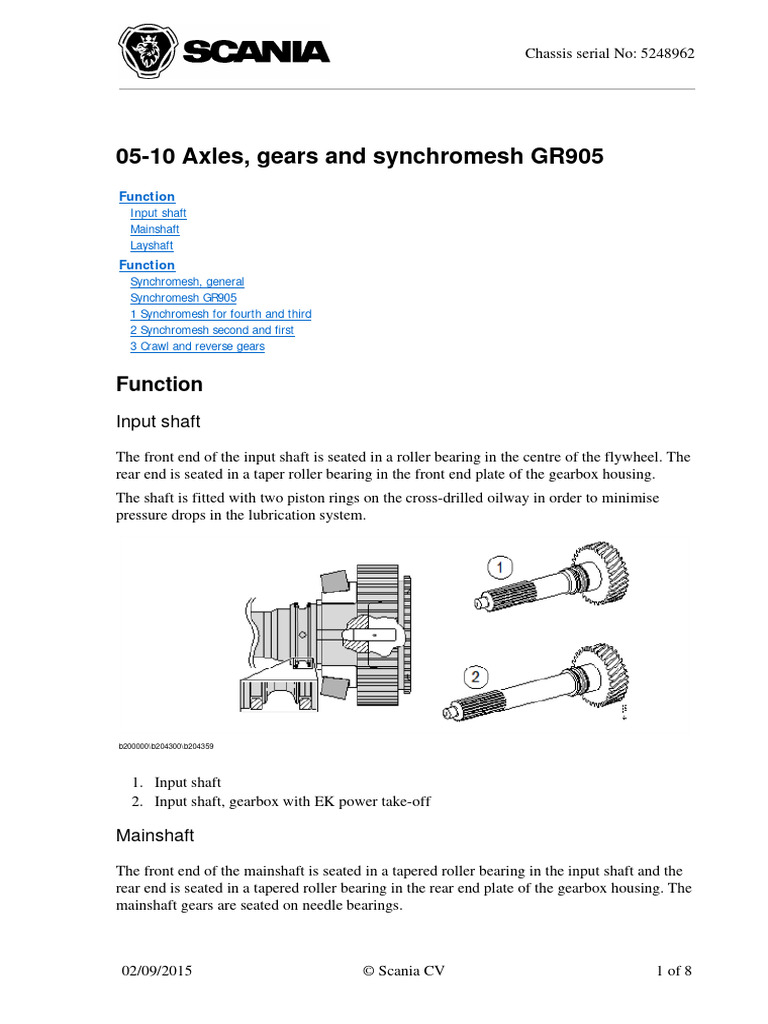 SCANIA

Chassis serial No: 5248962

05-10 Axles, gears and synchromesh GR905

Function
Input shaft
Mainshaft
Layshaft
Function
Synchromesh, general
Synchromesh GR905
1 Synchromesh for fourth and third
2 Synchromesh second and first
3 Crawl and reverse gears

Function

Input shaft

The front end of the input shaft is seated in a roller bearing in the centre of the flywheel. The rear end is seated in a taper roller bearing in the front end plate of the gearbox housing.

The shaft is fitted with two piston rings on the cross-drilled oilway in order to minimise pressure drops in the lubrication system.

1

2

b200000\b204300\b204359

1. Input shaft
2. Input shaft, gearbox with EK power take-off

Mainshaft

The front end of the mainshaft is seated in a tapered roller bearing in the input shaft and the rear end is seated in a tapered roller bearing in the rear end plate of the gearbox housing. The mainshaft gears are seated on needle bearings.

02/09/2015

© Scania CV

1 of 8