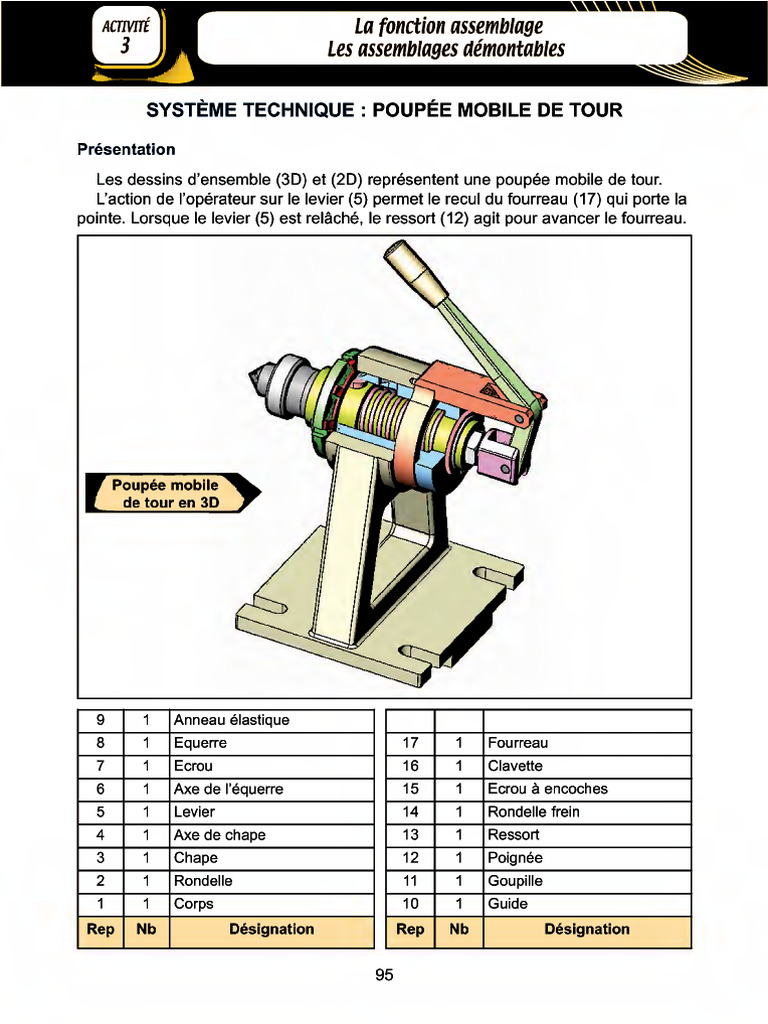 ACTIVITÉ
3

La fonction assemblage
Les assemblages démontables

SYSTÈME TECHNIQUE : POUPÉE MOBILE DE TOUR

Présentation

Les dessins d'ensemble (3D) et (2D) représentent une poupée mobile de tour.
L'action de l'opérateur sur le levier (5) permet le recul du fourreau (17) qui porte la pointe. Lorsque le levier (5) est relâché, le ressort (12) agit pour avancer le fourreau.

Poupée mobile de tour en 3D

| 9 | 1 | Anneau élastique |
|---|---|---|
| 8 | 1 | Equerre |
| 7 | 1 | Ecrou |
| 6 | 1 | Axe de l'équerre |
| 5 | 1 | Levier |
| 4 | 1 | Axe de chape |
| 3 | 1 | Chape |
| 2 | 1 | Rondelle |
| 1 | 1 | Corps |
| Rep | Nb | Désignation |

| | | |
|---|---|---|
| 17 | 1 | Fourreau |
| 16 | 1 | Clavette |
| 15 | 1 | Ecrou à encoches |
| 14 | 1 | Rondelle frein |
| 13 | 1 | Ressort |
| 12 | 1 | Poignée |
| 11 | 1 | Goupille |
| 10 | 1 | Guide |
| Rep | Nb | Désignation |

95