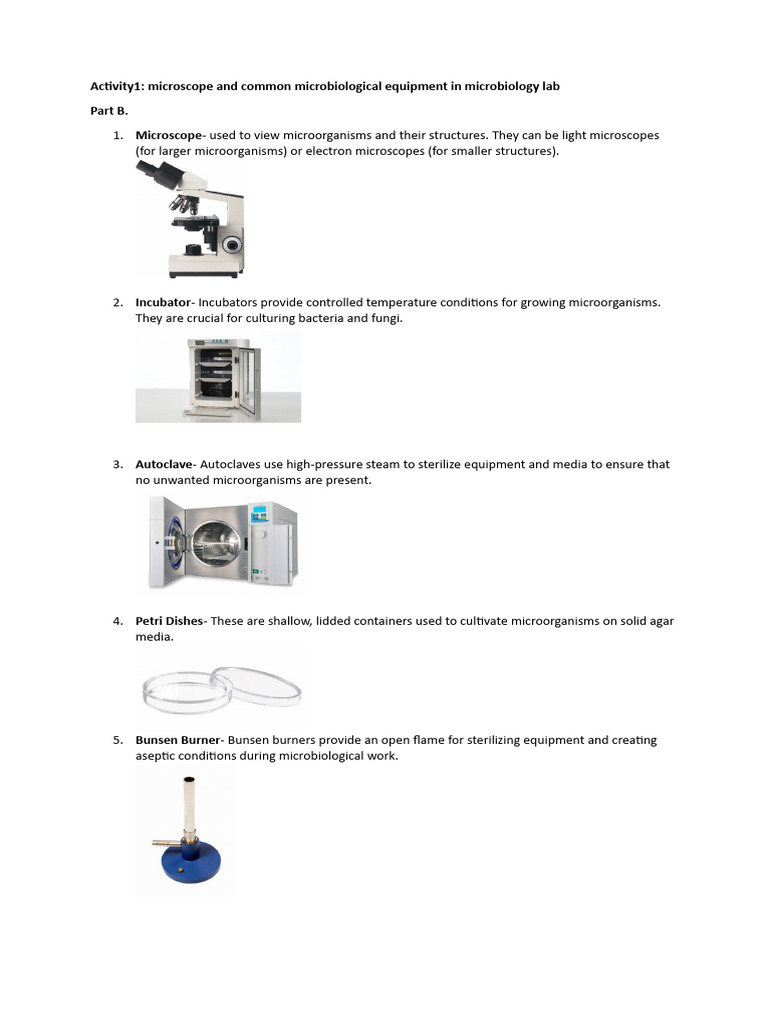 Activity1: microscope and common microbiological equipment in microbiology lab

Part B.

1. Microscope- used to view microorganisms and their structures. They can be light microscopes (for larger microorganisms) or electron microscopes (for smaller structures).

2. Incubator- Incubators provide controlled temperature conditions for growing microorganisms. They are crucial for culturing bacteria and fungi.

3. Autoclave- Autoclaves use high-pressure steam to sterilize equipment and media to ensure that no unwanted microorganisms are present.

4. Petri Dishes- These are shallow, lidded containers used to cultivate microorganisms on solid agar media.

5. Bunsen Burner- Bunsen burners provide an open flame for sterilizing equipment and creating aseptic conditions during microbiological work.