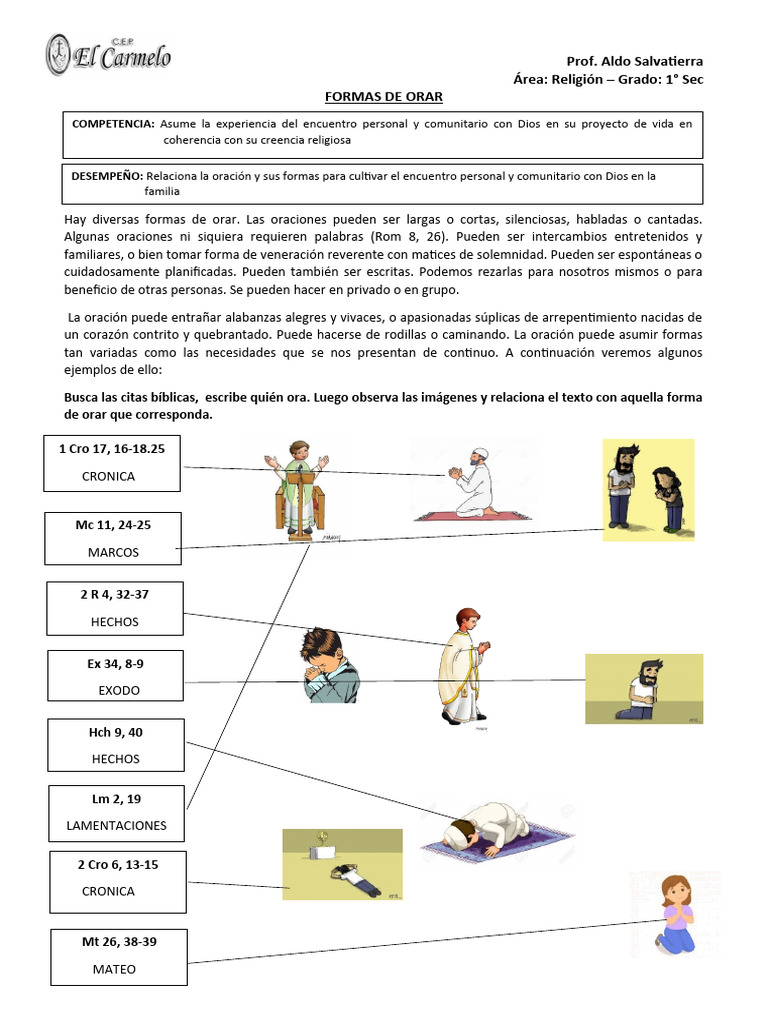 C.E.P. El Carmelo

Prof. Aldo Salvatierra
Área: Religión – Grado: 1° Sec

FORMAS DE ORAR

COMPETENCIA: Asume la experiencia del encuentro personal y comunitario con Dios en su proyecto de vida en coherencia con su creencia religiosa

DESEMPEÑO: Relaciona la oración y sus formas para cultivar el encuentro personal y comunitario con Dios en la familia

Hay diversas formas de orar. Las oraciones pueden ser largas o cortas, silenciosas, habladas o cantadas. Algunas oraciones ni siquiera requieren palabras (Rom 8, 26). Pueden ser intercambios entretenidos y familiares, o bien tomar forma de veneración reverente con matices de solemnidad. Pueden ser espontáneas o cuidadosamente planificadas. Pueden también ser escritas. Podemos rezarlas para nosotros mismos o para beneficio de otras personas. Se pueden hacer en privado o en grupo.

La oración puede entrañar alabanzas alegres y vivaces, o apasionadas súplicas de arrepentimiento nacidas de un corazón contrito y quebrantado. Puede hacerse de rodillas o caminando. La oración puede asumir formas tan variadas como las necesidades que se nos presentan de continuo. A continuación veremos algunos ejemplos de ello:

Busca las citas bíblicas, escribe quién ora. Luego observa las imágenes y relaciona el texto con aquella forma de orar que corresponda.

1 Cro 17, 16-18.25
CRONICA

Mc 11, 24-25
MARCOS

2 R 4, 32-37
HECHOS

Ex 34, 8-9
EXODO

Hch 9, 40
HECHOS

Lm 2, 19
LAMENTACIONES

2 Cro 6, 13-15
CRONICA

Mt 26, 38-39
MATEO