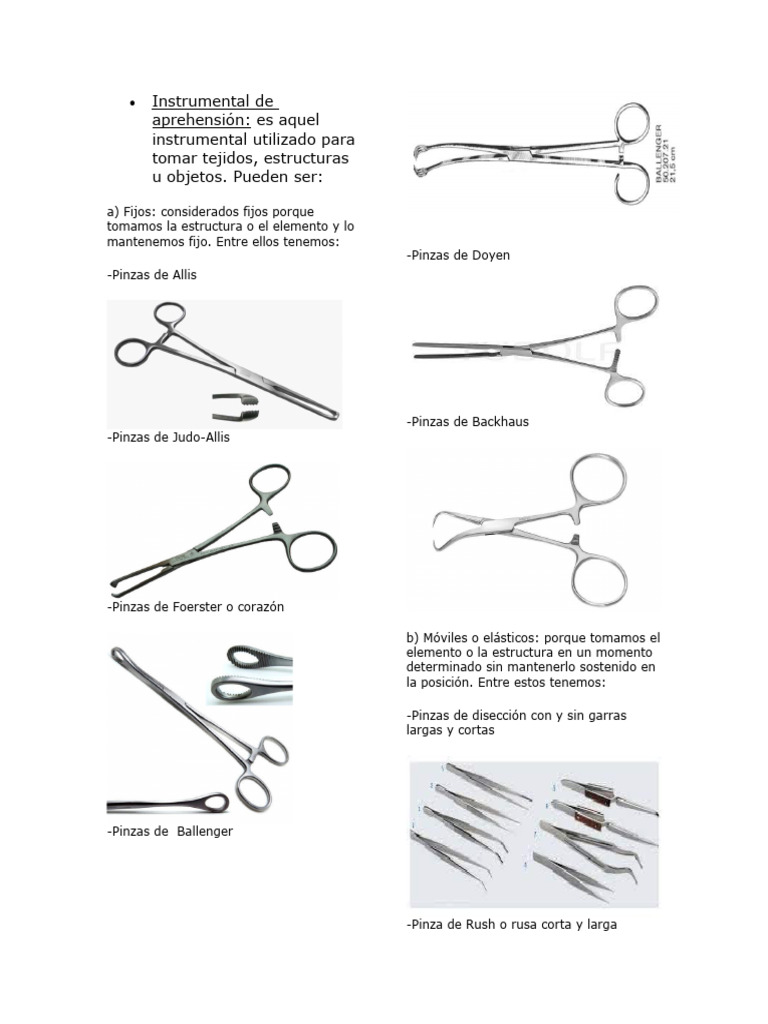 • Instrumental de aprehensión: es aquel instrumental utilizado para tomar tejidos, estructuras u objetos. Pueden ser:

a) Fijos: considerados fijos porque tomamos la estructura o el elemento y lo mantenemos fijo. Entre ellos tenemos:

-Pinzas de Allis

-Pinzas de Judo-Allis

-Pinzas de Foerster o corazón

-Pinzas de Ballenger

BALLENGER
50.207.21
21,5 cm

-Pinzas de Doyen

-Pinzas de Backhaus

b) Móviles o elásticos: porque tomamos el elemento o la estructura en un momento determinado sin mantenerlo sostenido en la posición. Entre estos tenemos:

-Pinzas de disección con y sin garras largas y cortas

-Pinza de Rush o rusa corta y larga