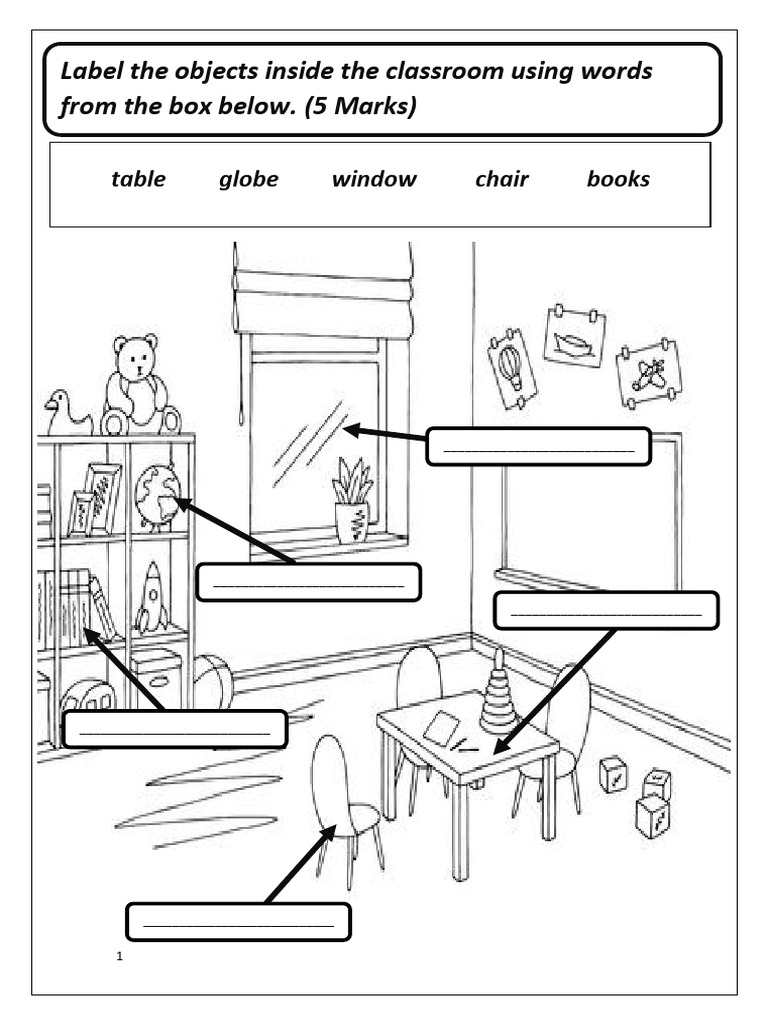 Label the objects inside the classroom using words from the box below. (5 Marks)

table globe window chair books

________________

________________

________________

________________

________________

1