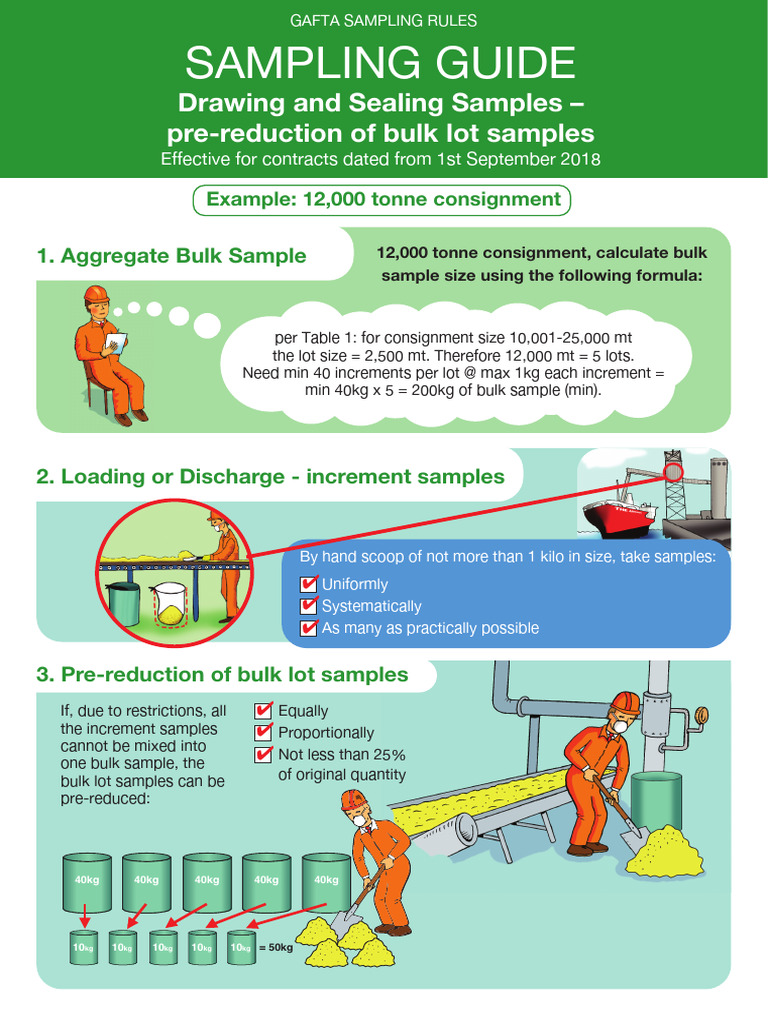 GAFTA SAMPLING RULES

SAMPLING GUIDE

Drawing and Sealing Samples – pre-reduction of bulk lot samples

Effective for contracts dated from 1st September 2018

Example: 12,000 tonne consignment

1. Aggregate Bulk Sample

12,000 tonne consignment, calculate bulk sample size using the following formula:

per Table 1: for consignment size 10,001-25,000 mt the lot size = 2,500 mt. Therefore 12,000 mt = 5 lots. Need min 40 increments per lot @ max 1kg each increment = min 40kg x 5 = 200kg of bulk sample (min).

2. Loading or Discharge - increment samples

By hand scoop of not more than 1 kilo in size, take samples:

Uniformly

Systematically

As many as practically possible

3. Pre-reduction of bulk lot samples

If, due to restrictions, all the increment samples cannot be mixed into one bulk sample, the bulk lot samples can be pre-reduced:

Equally

Proportionally

Not less than 25% of original quantity

40kg 40kg 40kg 40kg 40kg

10kg 10kg 10kg 10kg 10kg = 50kg