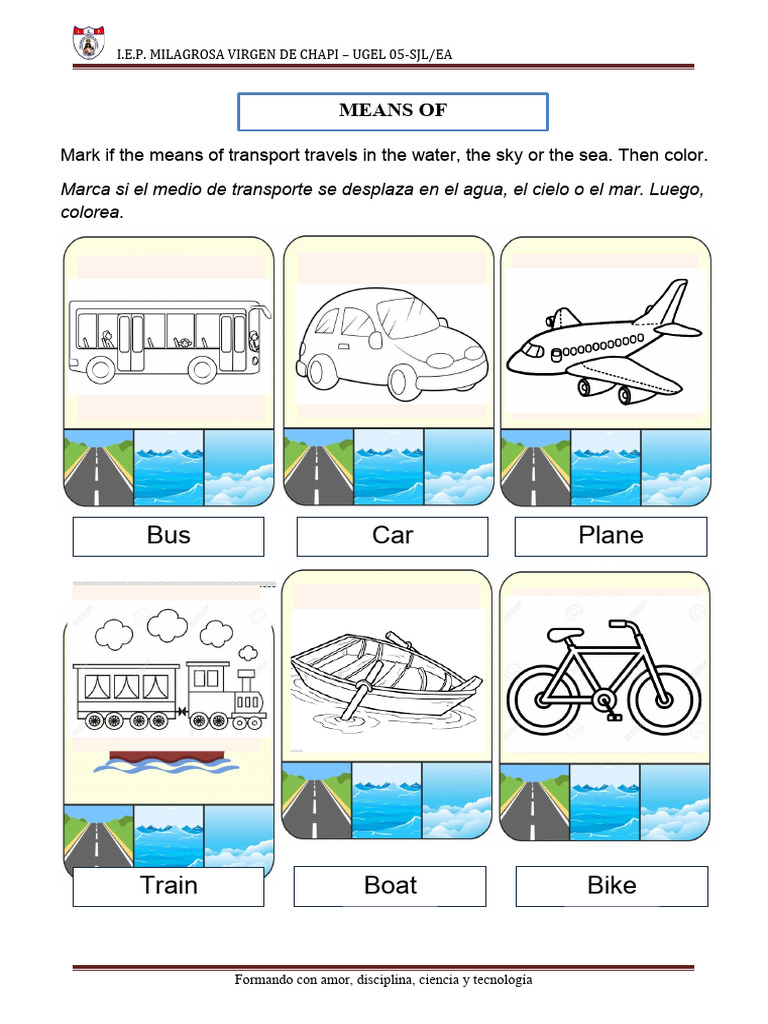 I.E.P. MILAGROSA VIRGEN DE CHAPI – UGEL 05-SJL/EA

MEANS OF

Mark if the means of transport travels in the water, the sky or the sea. Then color.

Marca si el medio de transporte se desplaza en el agua, el cielo o el mar. Luego, colorea.

Bus

Car

Plane

Train

Boat

Bike

Formando con amor, disciplina, ciencia y tecnología