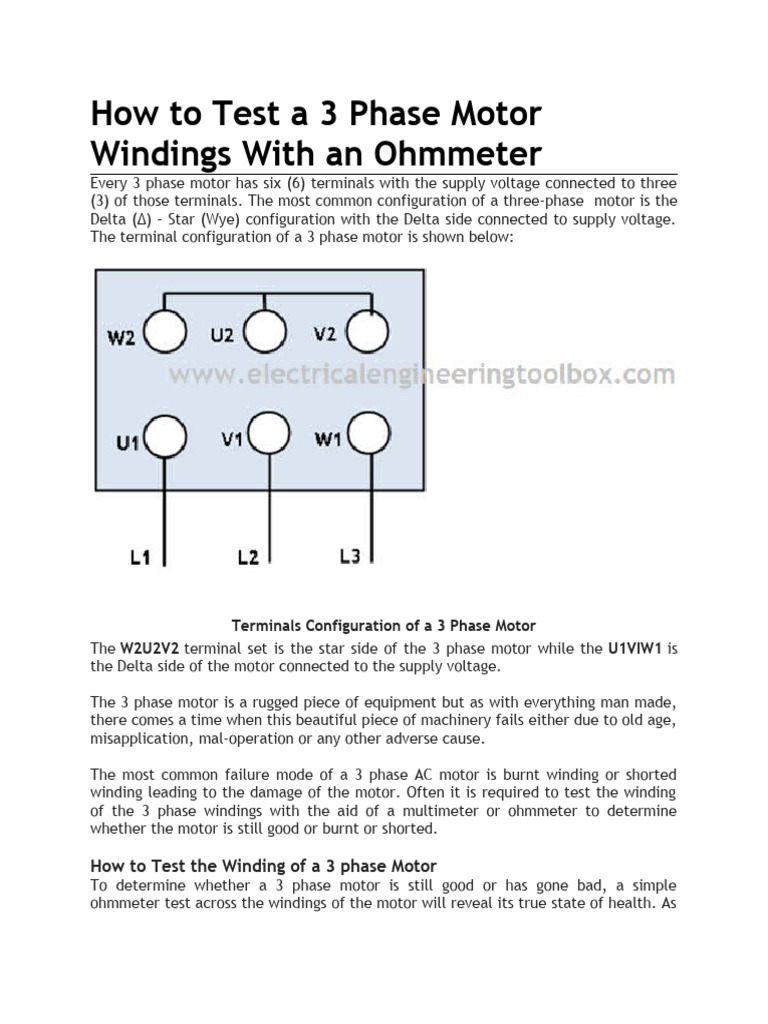 How to Test a 3 Phase Motor Windings With an Ohmmeter

Every 3 phase motor has six (6) terminals with the supply voltage connected to three (3) of those terminals. The most common configuration of a three-phase motor is the Delta (Δ) – Star (Wye) configuration with the Delta side connected to supply voltage. The terminal configuration of a 3 phase motor is shown below:

W2
U2
V2
www.electricalengineeringtoolbox.com
U1
V1
W1
L1
L2
L3

Terminals Configuration of a 3 Phase Motor

The W2U2V2 terminal set is the star side of the 3 phase motor while the U1VIW1 is the Delta side of the motor connected to the supply voltage.

The 3 phase motor is a rugged piece of equipment but as with everything man made, there comes a time when this beautiful piece of machinery fails either due to old age, misapplication, mal-operation or any other adverse cause.

The most common failure mode of a 3 phase AC motor is burnt winding or shorted winding leading to the damage of the motor. Often it is required to test the winding of the 3 phase windings with the aid of a multimeter or ohmmeter to determine whether the motor is still good or burnt or shorted.

How to Test the Winding of a 3 phase Motor

To determine whether a 3 phase motor is still good or has gone bad, a simple ohmmeter test across the windings of the motor will reveal its true state of health. As