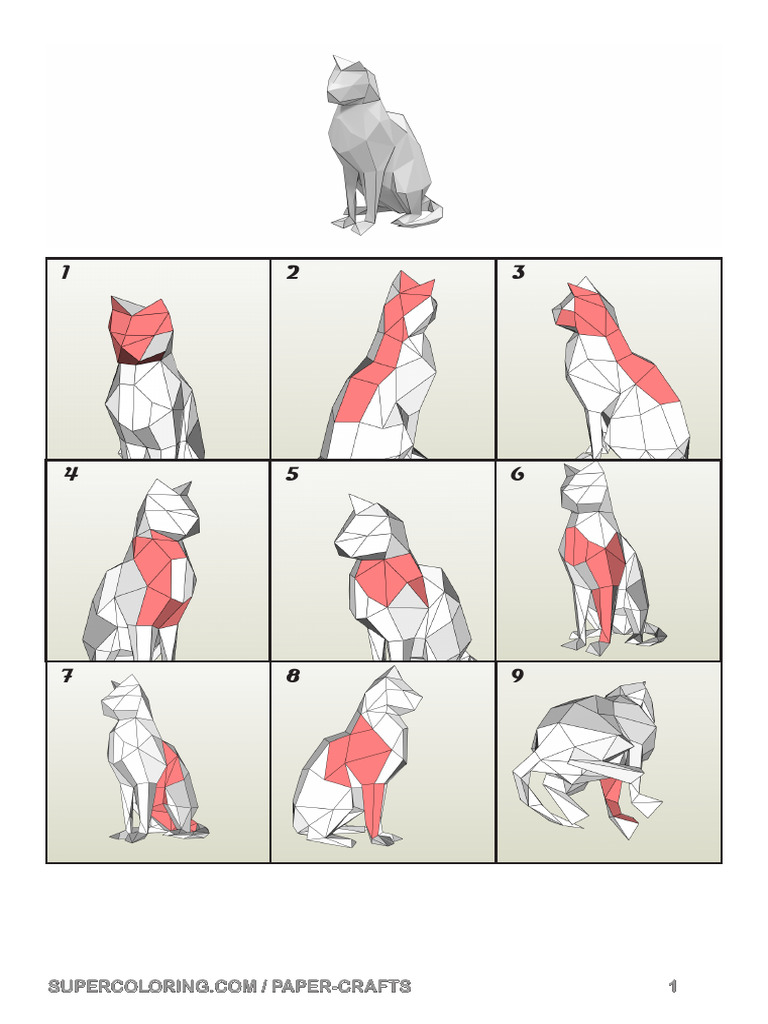 1

2

3

4

5

6

7

8

9

SUPERCOLORING.COM / PAPER-CRAFTS

1