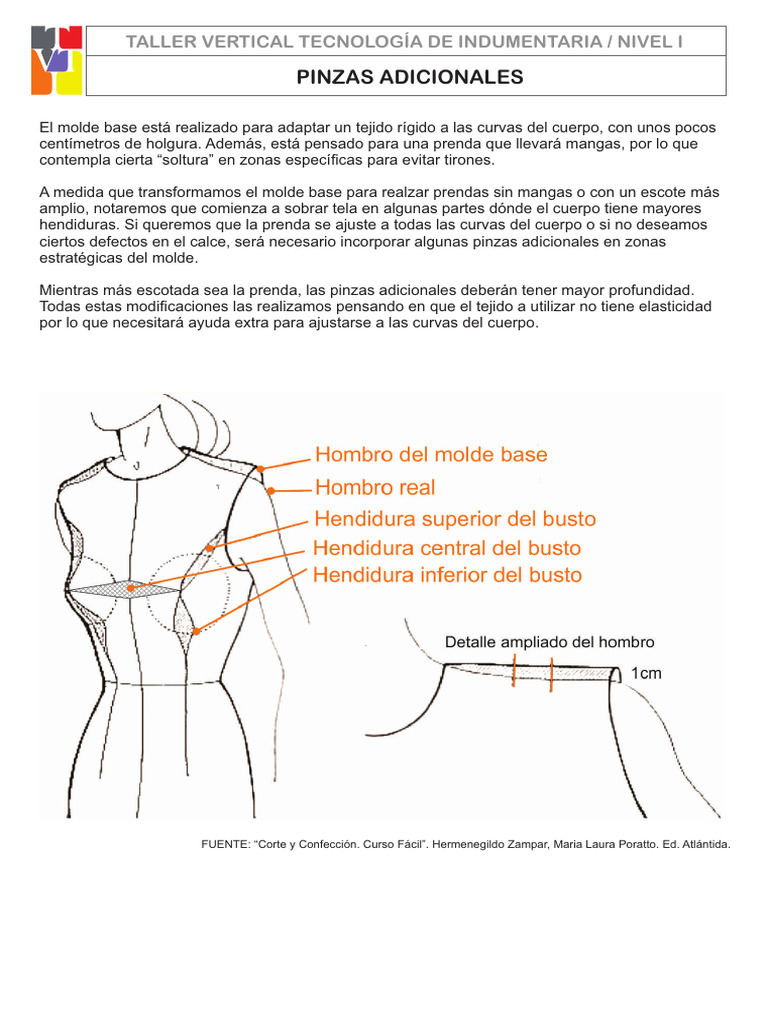 TALLER VERTICAL TECNOLOGÍA DE INDUMENTARIA / NIVEL I

PINZAS ADICIONALES

El molde base está realizado para adaptar un tejido rígido a las curvas del cuerpo, con unos pocos centímetros de holgura. Además, está pensado para una prenda que llevará mangas, por lo que contempla cierta “soltura” en zonas específicas para evitar tirones.

A medida que transformamos el molde base para realzar prendas sin mangas o con un escote más amplio, notaremos que comienza a sobrar tela en algunas partes dónde el cuerpo tiene mayores hendiduras. Si queremos que la prenda se ajuste a todas las curvas del cuerpo o si no deseamos ciertos defectos en el calce, será necesario incorporar algunas pinzas adicionales en zonas estratégicas del molde.

Mientras más escotada sea la prenda, las pinzas adicionales deberán tener mayor profundidad. Todas estas modificaciones las realizamos pensando en que el tejido a utilizar no tiene elasticidad por lo que necesitará ayuda extra para ajustarse a las curvas del cuerpo.

Hombro del molde base
Hombro real
Hendidura superior del busto
Hendidura central del busto
Hendidura inferior del busto

Detalle ampliado del hombro
1cm

FUENTE: “Corte y Confección. Curso Fácil”. Hermenegildo Zampar, Maria Laura Poratto. Ed. Atlántida.