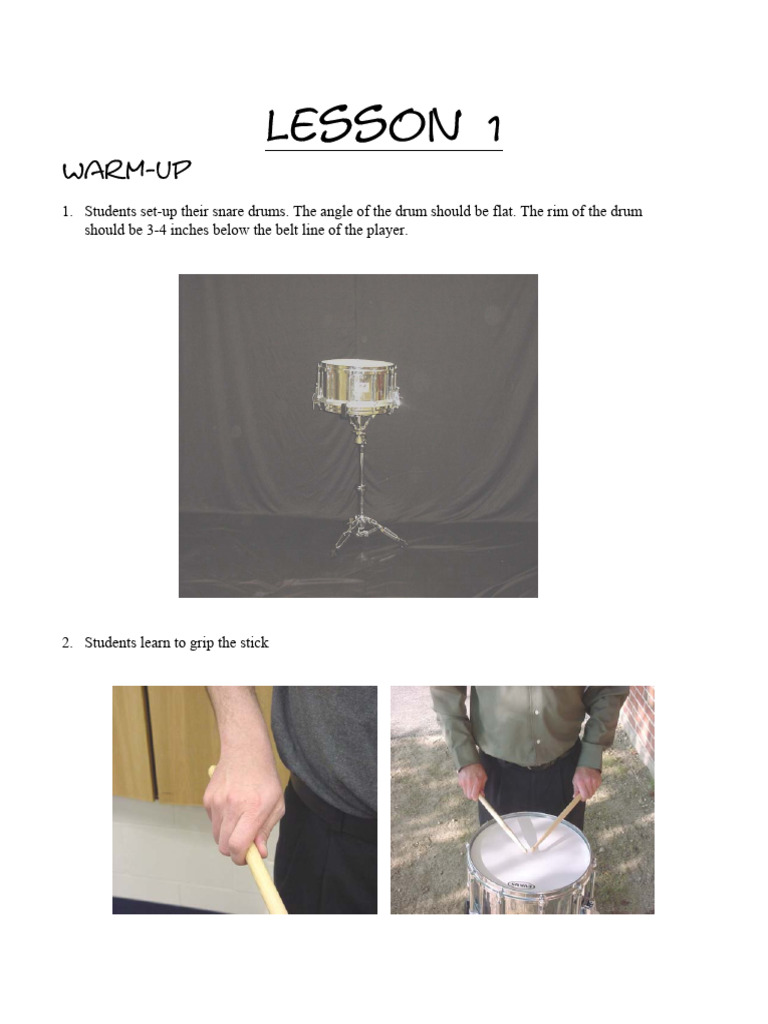 LESSON 1

WARM-UP

1. Students set-up their snare drums. The angle of the drum should be flat. The rim of the drum should be 3-4 inches below the belt line of the player.

2. Students learn to grip the stick