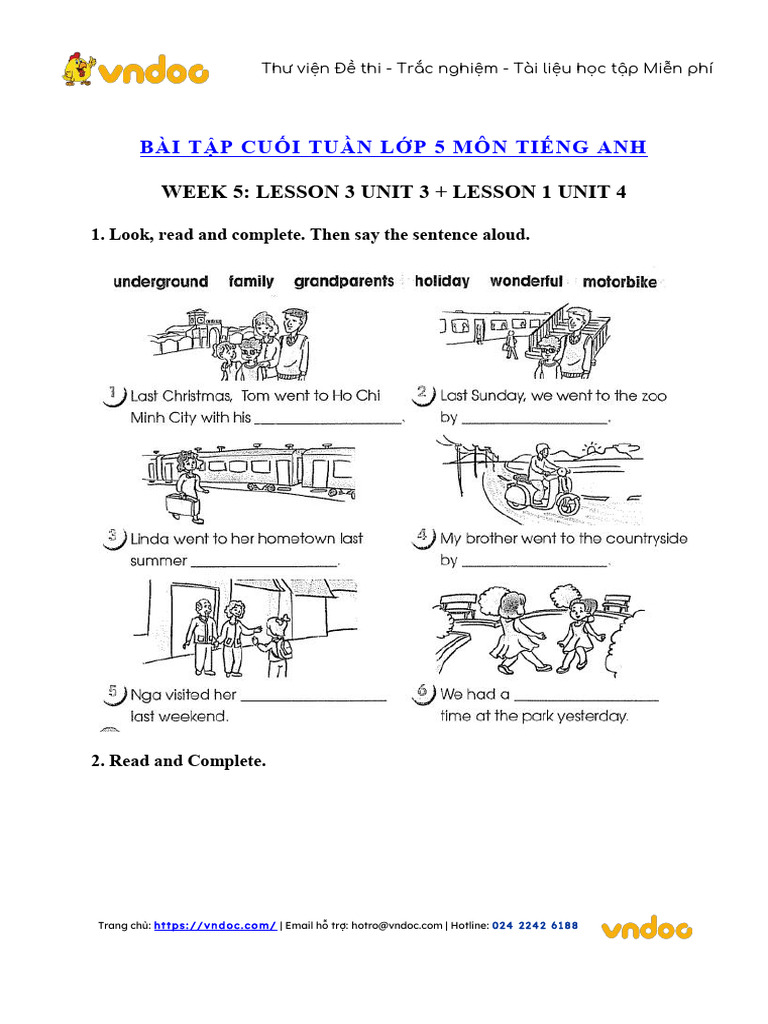 vndoc

Thư viện Đề thi - Trắc nghiệm - Tài liệu học tập Miễn phí

BÀI TẬP CUỐI TUẦN LỚP 5 MÔN TIẾNG ANH

WEEK 5: LESSON 3 UNIT 3 + LESSON 1 UNIT 4

1. Look, read and complete. Then say the sentence aloud.

underground family grandparents holiday wonderful motorbike

1 Last Christmas, Tom went to Ho Chi Minh City with his ____________________.

2 Last Sunday, we went to the zoo by ____________________.

3 Linda went to her hometown last summer ____________________.

4 My brother went to the countryside by ____________________.

5 Nga visited her ____________________ last weekend.

6 We had a ____________________ time at the park yesterday.

2. Read and Complete.

Trang chủ: https://vndoc.com/ | Email hỗ trợ: hotro@vndoc.com | Hotline: 024 2242 6188

vndoc