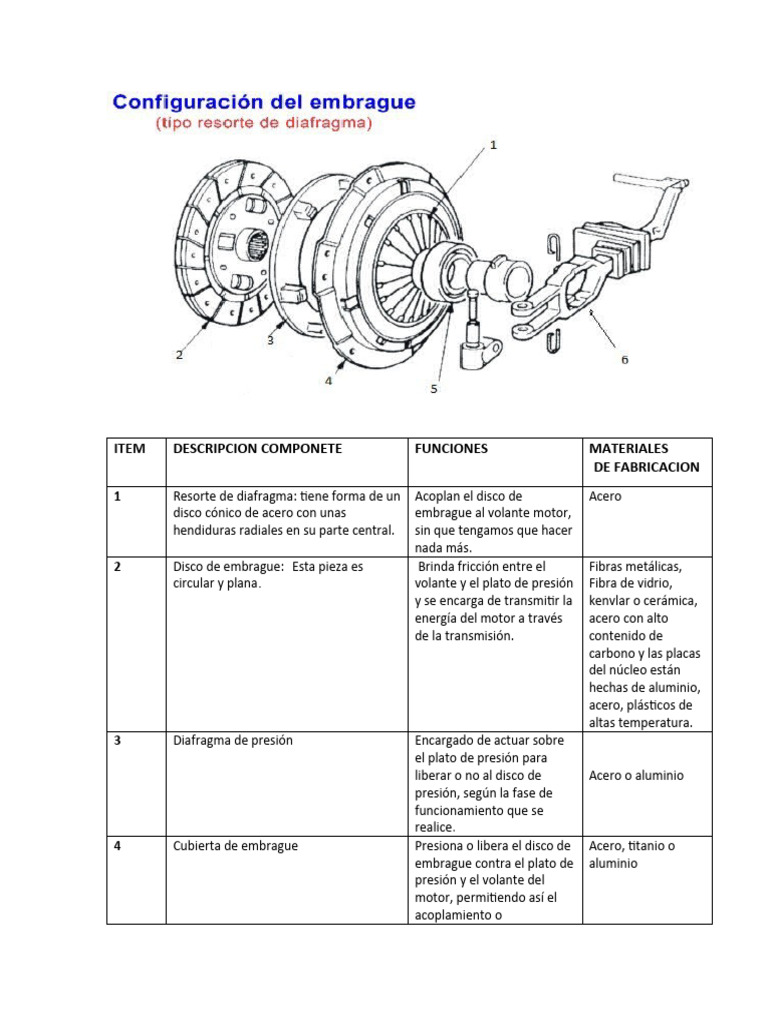 Configuración del embrague
(tipo resorte de diafragma)

1
2
3
4
5
6

| ITEM | DESCRIPCION COMPONETE | FUNCIONES | MATERIALES DE FABRICACION |
|---|---|---|---|
| 1 | Resorte de diafragma: tiene forma de un disco cónico de acero con unas hendiduras radiales en su parte central. | Acoplan el disco de embrague al volante motor, sin que tengamos que hacer nada más. | Acero |
| 2 | Disco de embrague: Esta pieza es circular y plana. | Brinda fricción entre el volante y el plato de presión y se encarga de transmitir la energía del motor a través de la transmisión. | Fibras metálicas, Fibra de vidrio, kenvlar o cerámica, acero con alto contenido de carbono y las placas del núcleo están hechas de aluminio, acero, plásticos de altas temperatura. |
| 3 | Diafragma de presión | Encargado de actuar sobre el plato de presión para liberar o no al disco de presión, según la fase de funcionamiento que se realice. | Acero o aluminio |
| 4 | Cubierta de embrague | Presiona o libera el disco de embrague contra el plato de presión y el volante del motor, permitiendo así el acoplamiento o | Acero, titanio o aluminio |