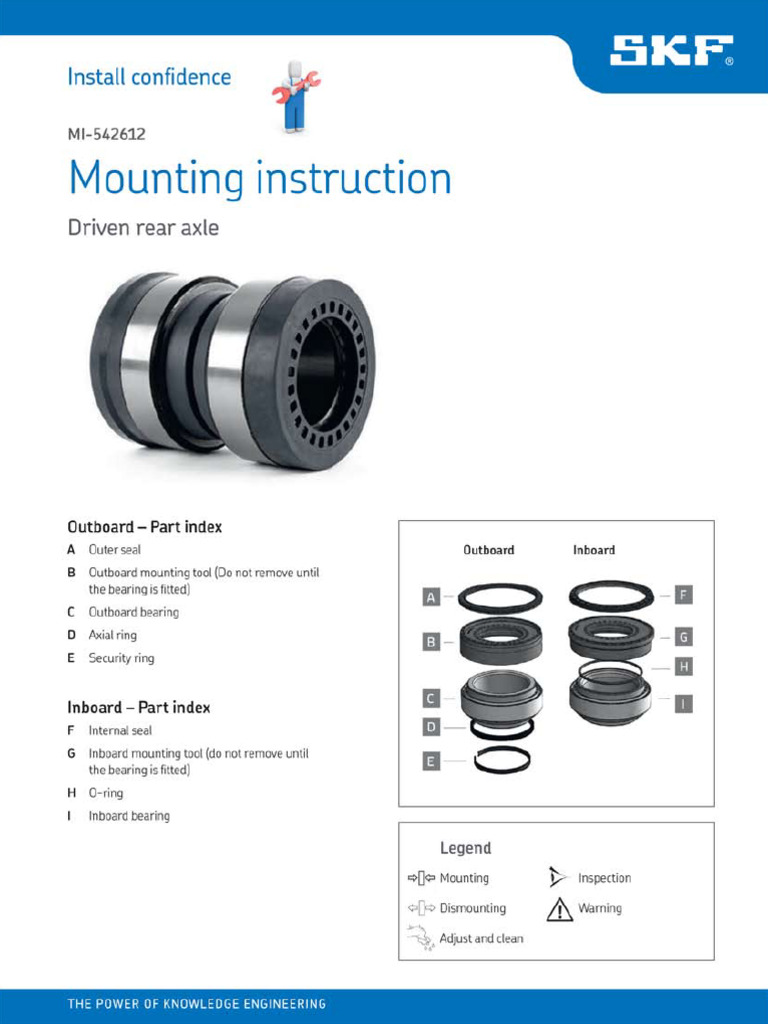 SKF®

Install confidence

MI-542612

Mounting instruction

Driven rear axle

Outboard – Part index

A Outer seal

B Outboard mounting tool (Do not remove until the bearing is fitted)

C Outboard bearing

D Axial ring

E Security ring

Inboard – Part index

F Internal seal

G Inboard mounting tool (do not remove until the bearing is fitted)

H O-ring

I Inboard bearing

Outboard

Inboard

A

B

C

D

E

F

G

H

I

Legend

Mounting

Dismounting

Adjust and clean

Inspection

Warning

THE POWER OF KNOWLEDGE ENGINEERING