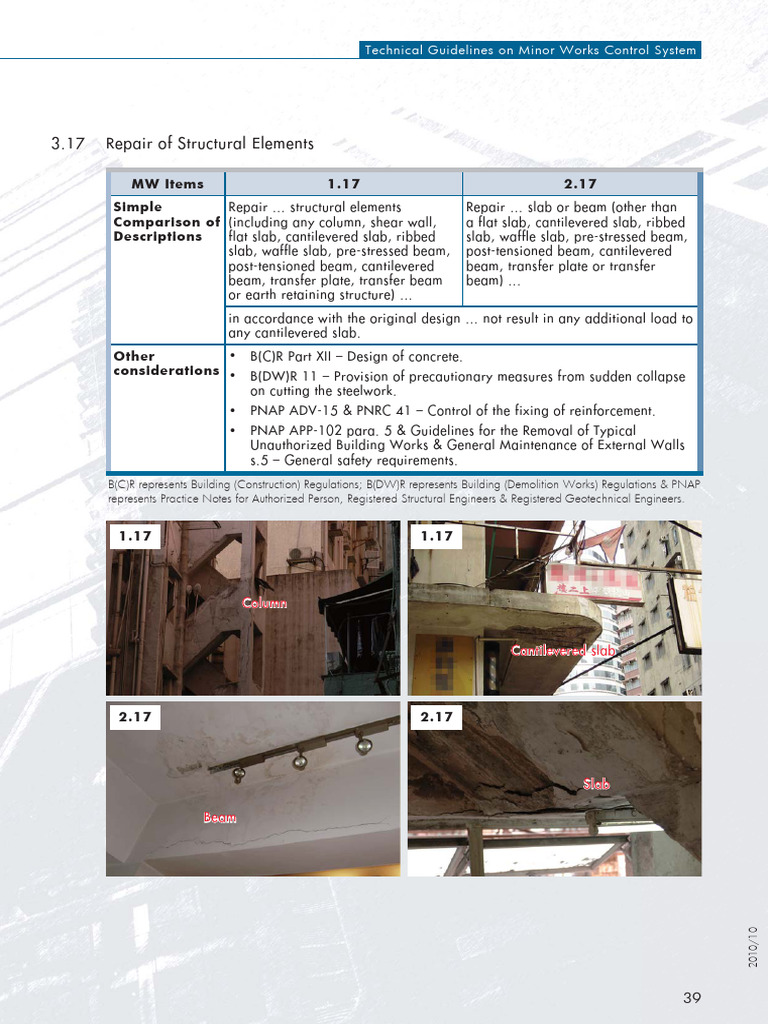 Technical Guidelines on Minor Works Control System

3.17 Repair of Structural Elements

| MW Items | 1.17 | 2.17 |
|---|---|---|
| Simple Comparison of Descriptions | Repair … structural elements (including any column, shear wall, flat slab, cantilevered slab, ribbed slab, waffle slab, pre-stressed beam, post-tensioned beam, cantilevered beam, transfer plate, transfer beam or earth retaining structure) … | Repair … slab or beam (other than a flat slab, cantilevered slab, ribbed slab, waffle slab, pre-stressed beam, post-tensioned beam, cantilevered beam, transfer plate or transfer beam) … |
| | in accordance with the original design … not result in any additional load to any cantilevered slab. | |
| Other considerations | • B(C)R Part XII – Design of concrete. • B(DW)R 11 – Provision of precautionary measures from sudden collapse on cutting the steelwork. • PNAP ADV-15 & PNRC 41 – Control of the fixing of reinforcement. • PNAP APP-102 para. 5 & Guidelines for the Removal of Typical Unauthorized Building Works & General Maintenance of External Walls s.5 – General safety requirements. | |

B(C)R represents Building (Construction) Regulations; B(DW)R represents Building (Demolition Works) Regulations & PNAP represents Practice Notes for Authorized Person, Registered Structural Engineers & Registered Geotechnical Engineers.

1.17
Column

1.17
Cantilevered slab

2.17
Beam

2.17
Slab

2010/10

39