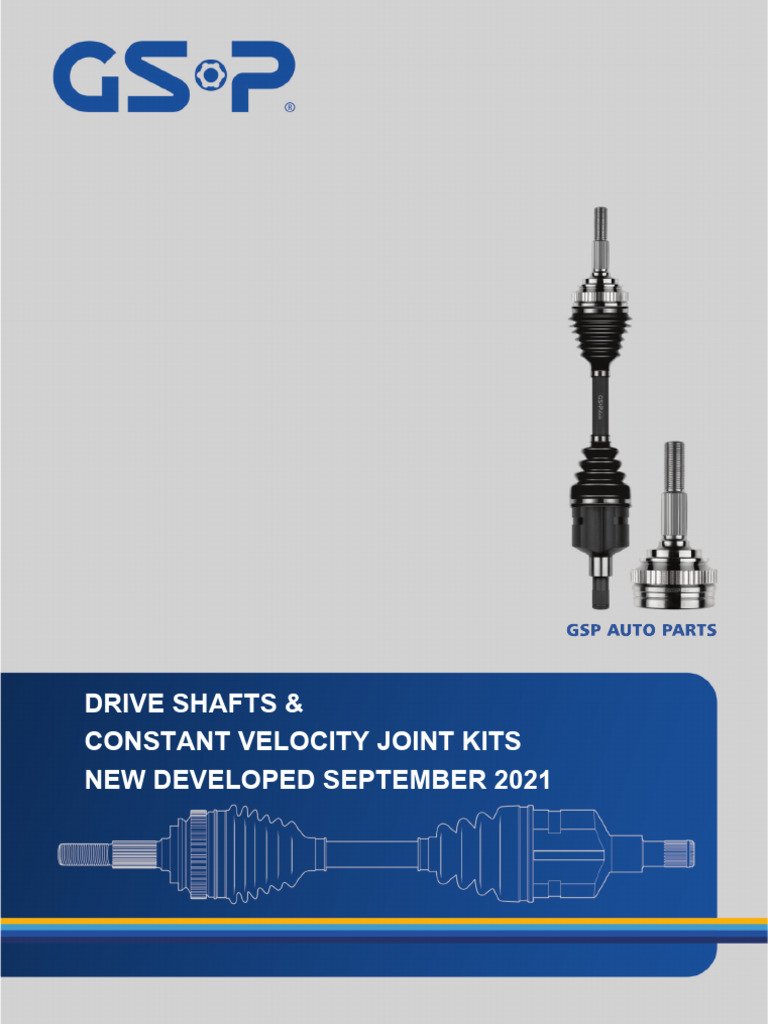 GSP®

GSP AUTO PARTS

DRIVE SHAFTS &
CONSTANT VELOCITY JOINT KITS
NEW DEVELOPED SEPTEMBER 2021