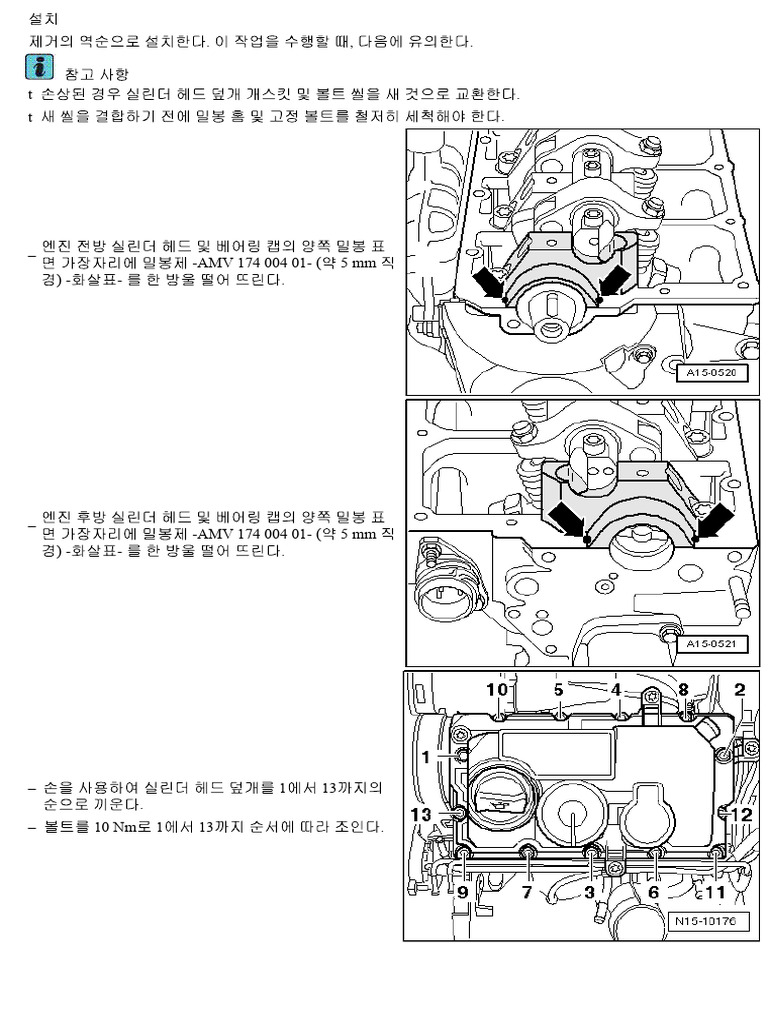 설치
제거의 역순으로 설치한다. 이 작업을 수행할 때, 다음에 유의한다.

참고 사항

t 손상된 경우 실린더 헤드 덮개 개스킷 및 볼트 씰을 새 것으로 교환한다.

t 새 씰을 결합하기 전에 밀봉 홈 및 고정 볼트를 철저히 세척해야 한다.

– 엔진 전방 실린더 헤드 및 베어링 캡의 양쪽 밀봉 표면 가장자리에 밀봉제 -AMV 174 004 01- (약 5 mm 직경) -화살표- 를 한 방울 떨어 뜨린다.

A15-0520

– 엔진 후방 실린더 헤드 및 베어링 캡의 양쪽 밀봉 표면 가장자리에 밀봉제 -AMV 174 004 01- (약 5 mm 직경) -화살표- 를 한 방울 떨어 뜨린다.

A15-0521

– 손을 사용하여 실린더 헤드 덮개를 1에서 13까지의 순으로 끼운다.

– 볼트를 10 Nm로 1에서 13까지 순서에 따라 조인다.

10 5 4 8 2 1 13 12 9 7 3 6 11

N15-10176