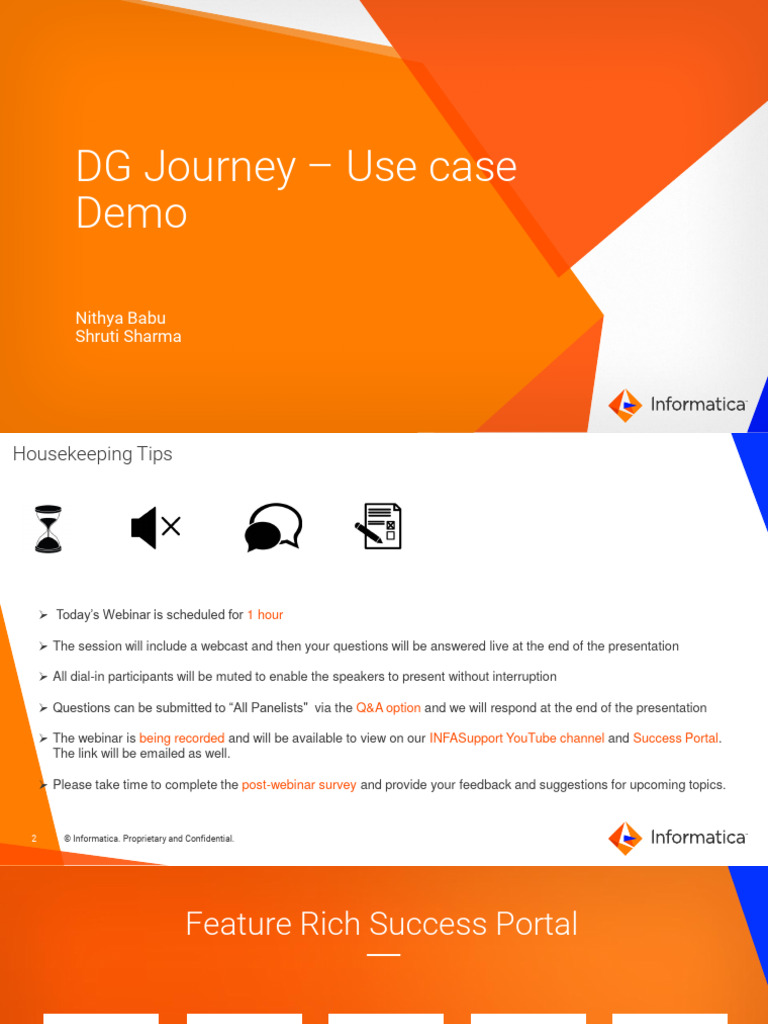 DG Journey – Use case Demo

Nithya Babu
Shruti Sharma

Informatica

Housekeeping Tips

➢ Today's Webinar is scheduled for 1 hour

➢ The session will include a webcast and then your questions will be answered live at the end of the presentation

➢ All dial-in participants will be muted to enable the speakers to present without interruption

➢ Questions can be submitted to "All Panelists" via the Q&A option and we will respond at the end of the presentation

➢ The webinar is being recorded and will be available to view on our INFASupport YouTube channel and Success Portal. The link will be emailed as well.

➢ Please take time to complete the post-webinar survey and provide your feedback and suggestions for upcoming topics.

2 © Informatica. Proprietary and Confidential.

Informatica

Feature Rich Success Portal