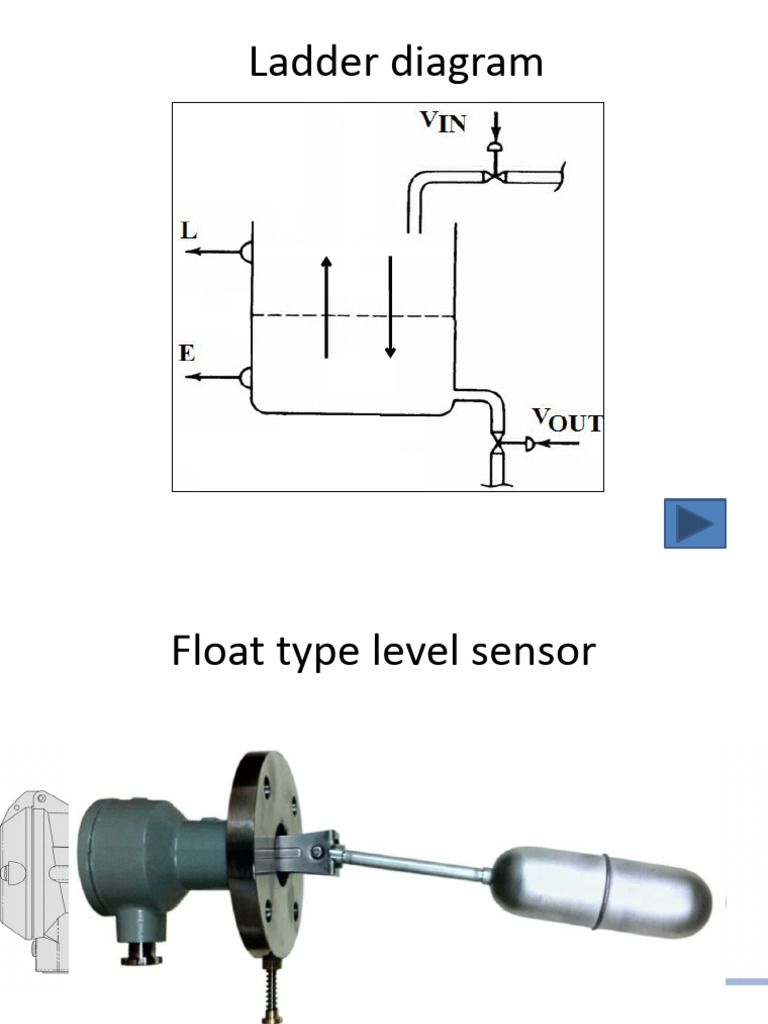 Ladder diagram

$V_{IN}$

L

E

$V_{OUT}$

Float type level sensor