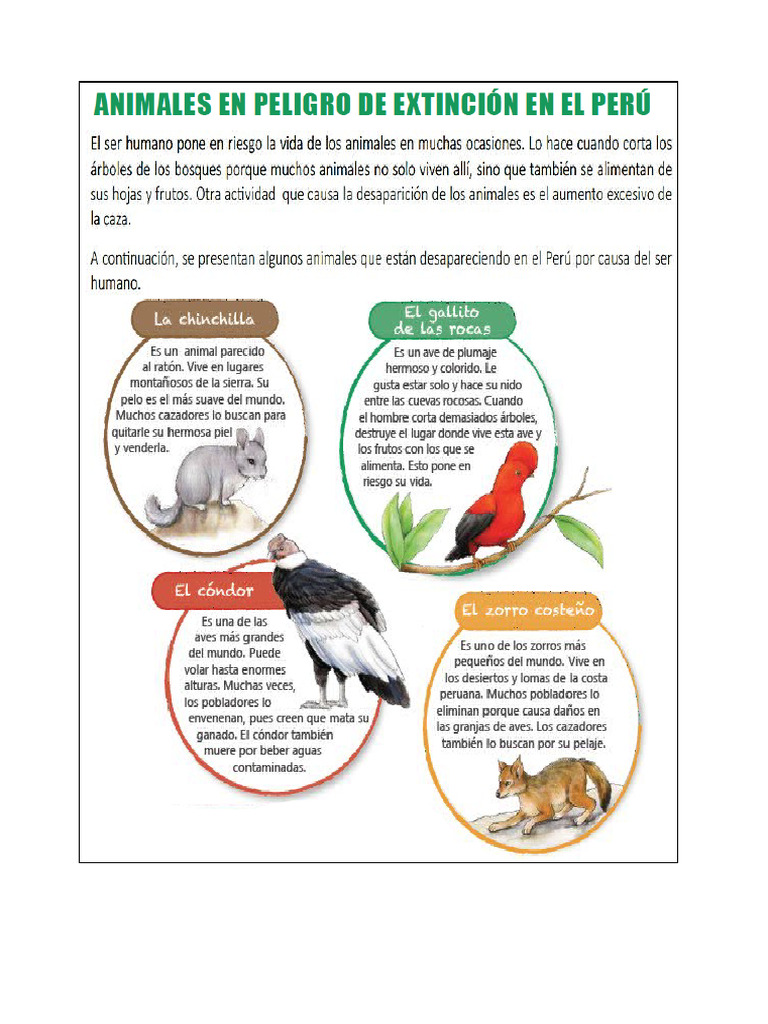 ANIMALES EN PELIGRO DE EXTINCIÓN EN EL PERÚ

El ser humano pone en riesgo la vida de los animales en muchas ocasiones. Lo hace cuando corta los árboles de los bosques porque muchos animales no solo viven allí, sino que también se alimentan de sus hojas y frutos. Otra actividad que causa la desaparición de los animales es el aumento excesivo de la caza.

A continuación, se presentan algunos animales que están desapareciendo en el Perú por causa del ser humano.

La chinchilla

Es un animal parecido al ratón. Vive en lugares montañosos de la sierra. Su pelo es el más suave del mundo. Muchos cazadores lo buscan para quitarle su hermosa piel y venderla.

El gallito de las rocas

Es un ave de plumaje hermoso y colorido. Le gusta estar solo y hace su nido entre las cuevas rocosas. Cuando el hombre corta demasiados árboles, destruye el lugar donde vive esta ave y los frutos con los que se alimenta. Esto pone en riesgo su vida.

El cóndor

Es una de las aves más grandes del mundo. Puede volar hasta enormes alturas. Muchas veces, los pobladores lo envenenan, pues creen que mata su ganado. El cóndor también muere por beber aguas contaminadas.

El zorro costeño

Es uno de los zorros más pequeños del mundo. Vive en los desiertos y lomas de la costa peruana. Muchos pobladores lo eliminan porque causa daños en las granjas de aves. Los cazadores también lo buscan por su pelaje.