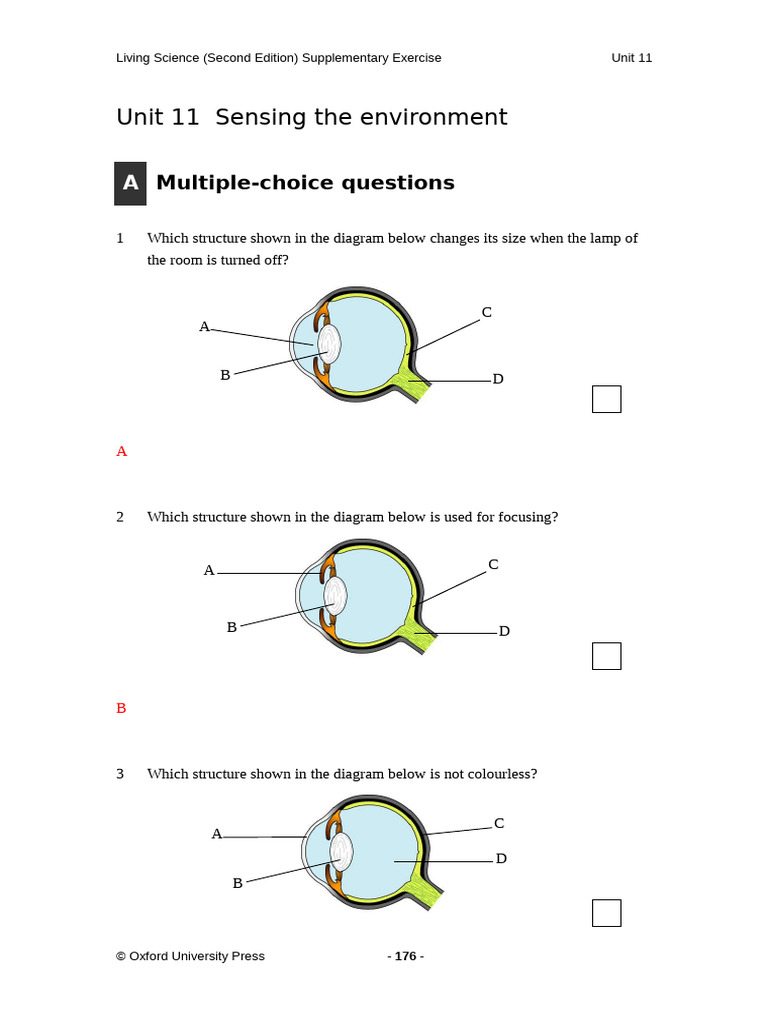 Living Science (Second Edition) Supplementary Exercise

Unit 11

Unit 11 Sensing the environment

A Multiple-choice questions

1 Which structure shown in the diagram below changes its size when the lamp of the room is turned off?

A
B
C
D

A

2 Which structure shown in the diagram below is used for focusing?

A
B
C
D

B

3 Which structure shown in the diagram below is not colourless?

A
B
C
D

© Oxford University Press

- 176 -