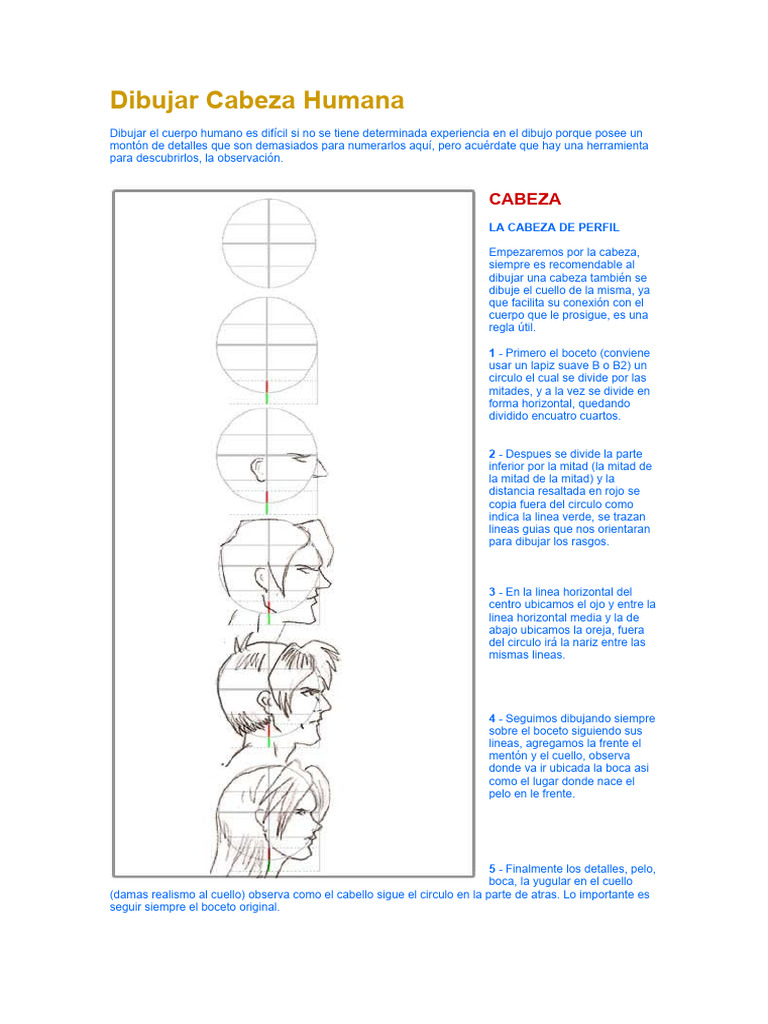 Dibujar Cabeza Humana

Dibujar el cuerpo humano es difícil si no se tiene determinada experiencia en el dibujo porque posee un montón de detalles que son demasiados para numerarlos aquí, pero acuérdate que hay una herramienta para descubrirlos, la observación.

CABEZA

LA CABEZA DE PERFIL

Empezaremos por la cabeza, siempre es recomendable al dibujar una cabeza también se dibuje el cuello de la misma, ya que facilita su conexión con el cuerpo que le prosigue, es una regla útil.

1 - Primero el boceto (conviene usar un lapiz suave B o B2) un circulo el cual se divide por las mitades, y a la vez se divide en forma horizontal, quedando dividido encuatro cuartos.

2 - Despues se divide la parte inferior por la mitad (la mitad de la mitad de la mitad) y la distancia resaltada en rojo se copia fuera del circulo como indica la linea verde, se trazan lineas guias que nos orientaran para dibujar los rasgos.

3 - En la linea horizontal del centro ubicamos el ojo y entre la linea horizontal media y la de abajo ubicamos la oreja, fuera del circulo irá la nariz entre las mismas lineas.

4 - Seguimos dibujando siempre sobre el boceto siguiendo sus lineas, agregamos la frente el mentón y el cuello, observa donde va ir ubicada la boca asi como el lugar donde nace el pelo en le frente.

5 - Finalmente los detalles, pelo, boca, la yugular en el cuello (damas realismo al cuello) observa como el cabello sigue el circulo en la parte de atras. Lo importante es seguir siempre el boceto original.