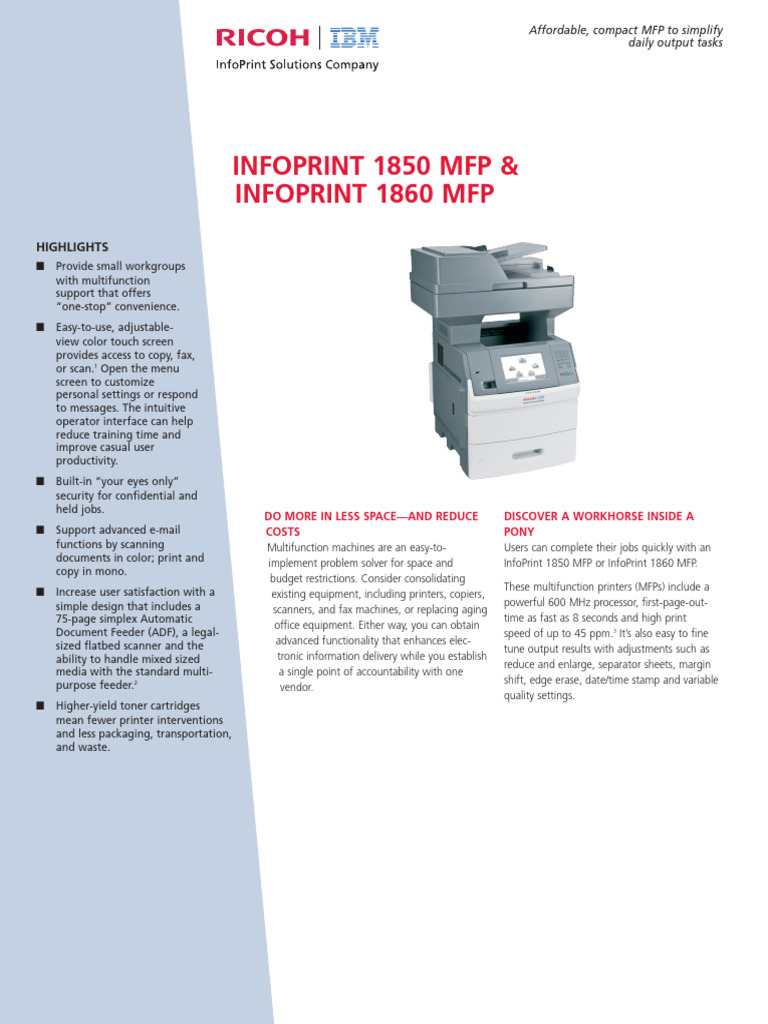 RICOH | IBM
InfoPrint Solutions Company

Affordable, compact MFP to simplify daily output tasks

INFOPRINT 1850 MFP &
INFOPRINT 1860 MFP

HIGHLIGHTS

■ Provide small workgroups with multifunction support that offers "one-stop" convenience.

■ Easy-to-use, adjustable-view color touch screen provides access to copy, fax, or scan.$^1$ Open the menu screen to customize personal settings or respond to messages. The intuitive operator interface can help reduce training time and improve casual user productivity.

■ Built-in "your eyes only" security for confidential and held jobs.

■ Support advanced e-mail functions by scanning documents in color; print and copy in mono.

■ Increase user satisfaction with a simple design that includes a 75-page simplex Automatic Document Feeder (ADF), a legal-sized flatbed scanner and the ability to handle mixed sized media with the standard multi-purpose feeder.$^2$

■ Higher-yield toner cartridges mean fewer printer interventions and less packaging, transportation, and waste.

DO MORE IN LESS SPACE—AND REDUCE COSTS

Multifunction machines are an easy-to-implement problem solver for space and budget restrictions. Consider consolidating existing equipment, including printers, copiers, scanners, and fax machines, or replacing aging office equipment. Either way, you can obtain advanced functionality that enhances electronic information delivery while you establish a single point of accountability with one vendor.

DISCOVER A WORKHORSE INSIDE A PONY

Users can complete their jobs quickly with an InfoPrint 1850 MFP or InfoPrint 1860 MFP.

These multifunction printers (MFPs) include a powerful 600 MHz processor, first-page-out-time as fast as 8 seconds and high print speed of up to 45 ppm.$^3$ It's also easy to fine tune output results with adjustments such as reduce and enlarge, separator sheets, margin shift, edge erase, date/time stamp and variable quality settings.