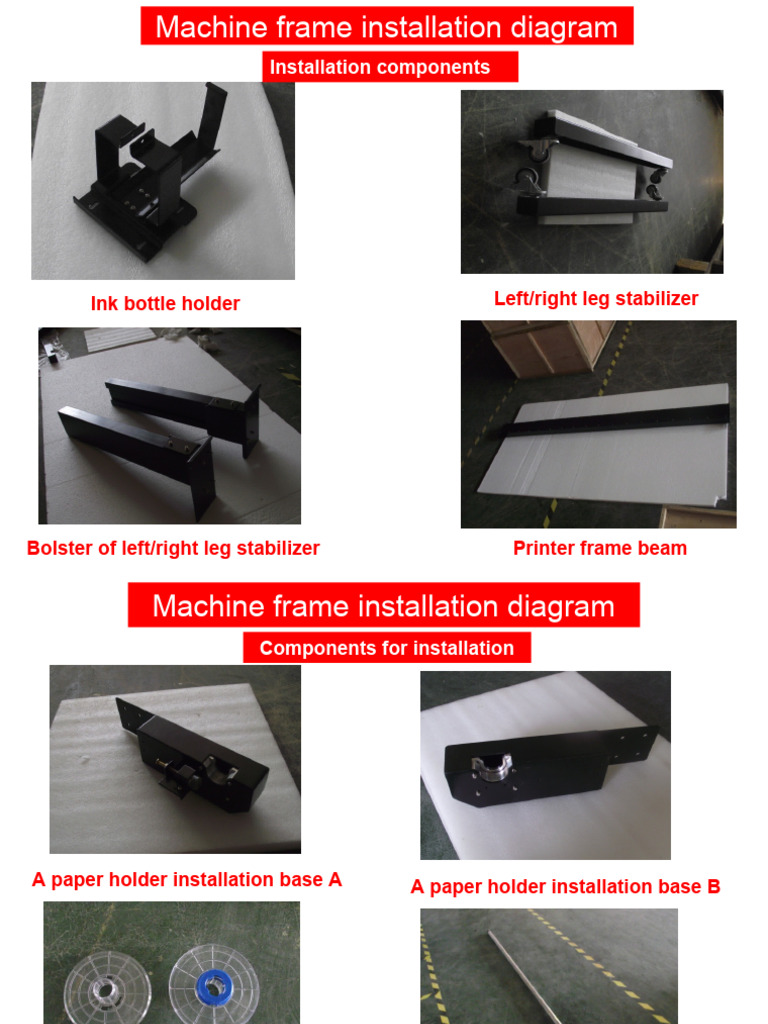 Machine frame installation diagram

Installation components

Ink bottle holder

Left/right leg stabilizer

Bolster of left/right leg stabilizer

Printer frame beam

Machine frame installation diagram

Components for installation

A paper holder installation base A

A paper holder installation base B