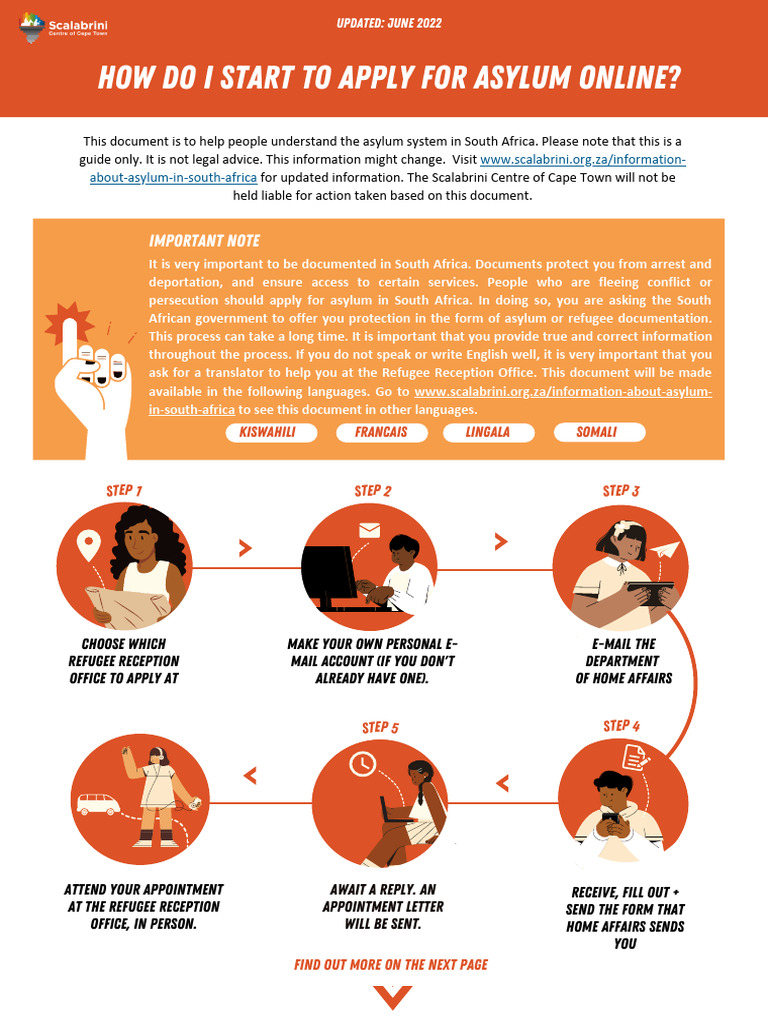 Scalabrini
Centre of Cape Town

UPDATED: JUNE 2022

HOW DO I START TO APPLY FOR ASYLUM ONLINE?

This document is to help people understand the asylum system in South Africa. Please note that this is a guide only. It is not legal advice. This information might change. Visit www.scalabrini.org.za/information-about-asylum-in-south-africa for updated information. The Scalabrini Centre of Cape Town will not be held liable for action taken based on this document.

IMPORTANT NOTE
It is very important to be documented in South Africa. Documents protect you from arrest and deportation, and ensure access to certain services. People who are fleeing conflict or persecution should apply for asylum in South Africa. In doing so, you are asking the South African government to offer you protection in the form of asylum or refugee documentation. This process can take a long time. It is important that you provide true and correct information throughout the process. If you do not speak or write English well, it is very important that you ask for a translator to help you at the Refugee Reception Office. This document will be made available in the following languages. Go to www.scalabrini.org.za/information-about-asylum-in-south-africa to see this document in other languages.

KISWAHILI FRANCAIS LINGALA SOMALI

STEP 1
CHOOSE WHICH REFUGEE RECEPTION OFFICE TO APPLY AT

STEP 2
MAKE YOUR OWN PERSONAL E-MAIL ACCOUNT (IF YOU DON'T ALREADY HAVE ONE).

STEP 3
E-MAIL THE DEPARTMENT OF HOME AFFAIRS

STEP 4
RECEIVE, FILL OUT + SEND THE FORM THAT HOME AFFAIRS SENDS YOU

STEP 5
AWAIT A REPLY. AN APPOINTMENT LETTER WILL BE SENT.

ATTEND YOUR APPOINTMENT AT THE REFUGEE RECEPTION OFFICE, IN PERSON.

FIND OUT MORE ON THE NEXT PAGE