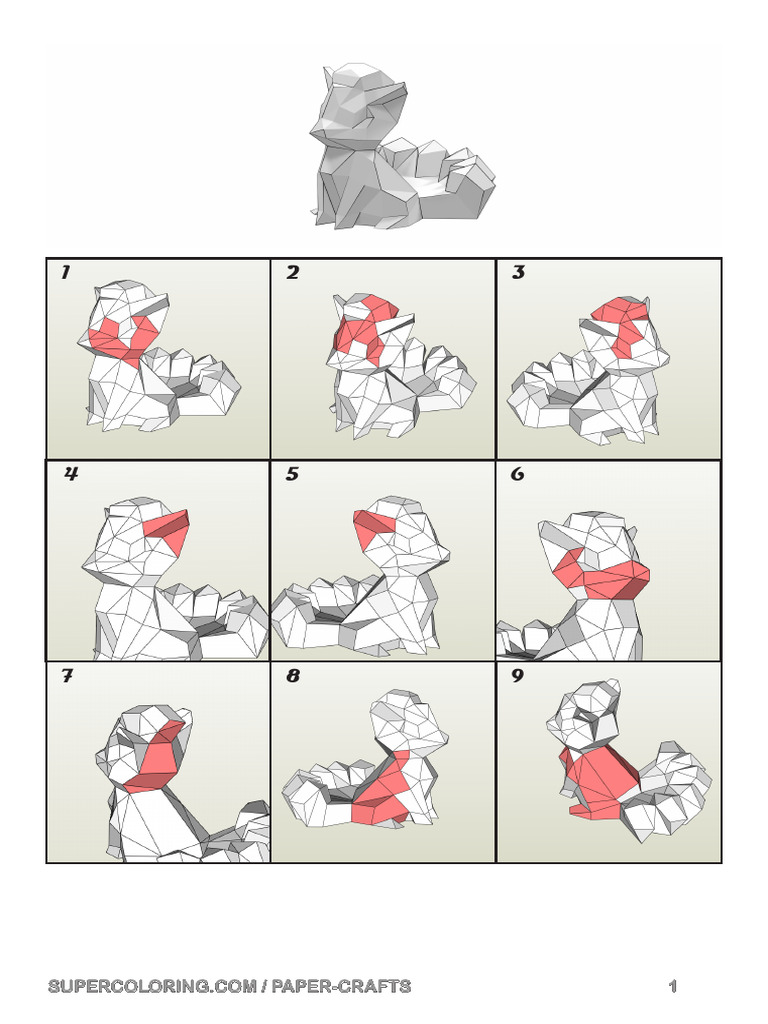 1

2

3

4

5

6

7

8

9

SUPERCOLORING.COM / PAPER-CRAFTS

1