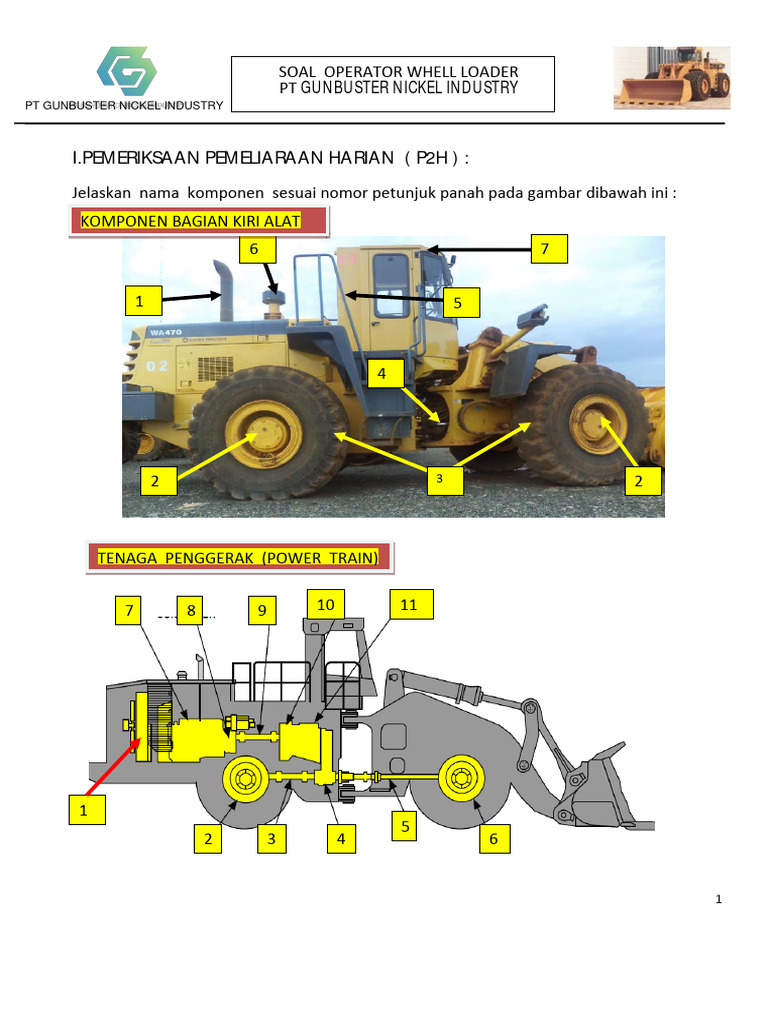 PT GUNBUSTER NICKEL INDUSTRY

SOAL OPERATOR WHELL LOADER
PT GUNBUSTER NICKEL INDUSTRY

I.PEMERIKSAAN PEMELIARAAN HARIAN ( P2H ) :

Jelaskan nama komponen sesuai nomor petunjuk panah pada gambar dibawah ini :

KOMPONEN BAGIAN KIRI ALAT

6
7
1
5
WA470
02
4
2
3
2

TENAGA PENGGERAK (POWER TRAIN)

7
8
9
10
11
1
2
3
4
5
6

1