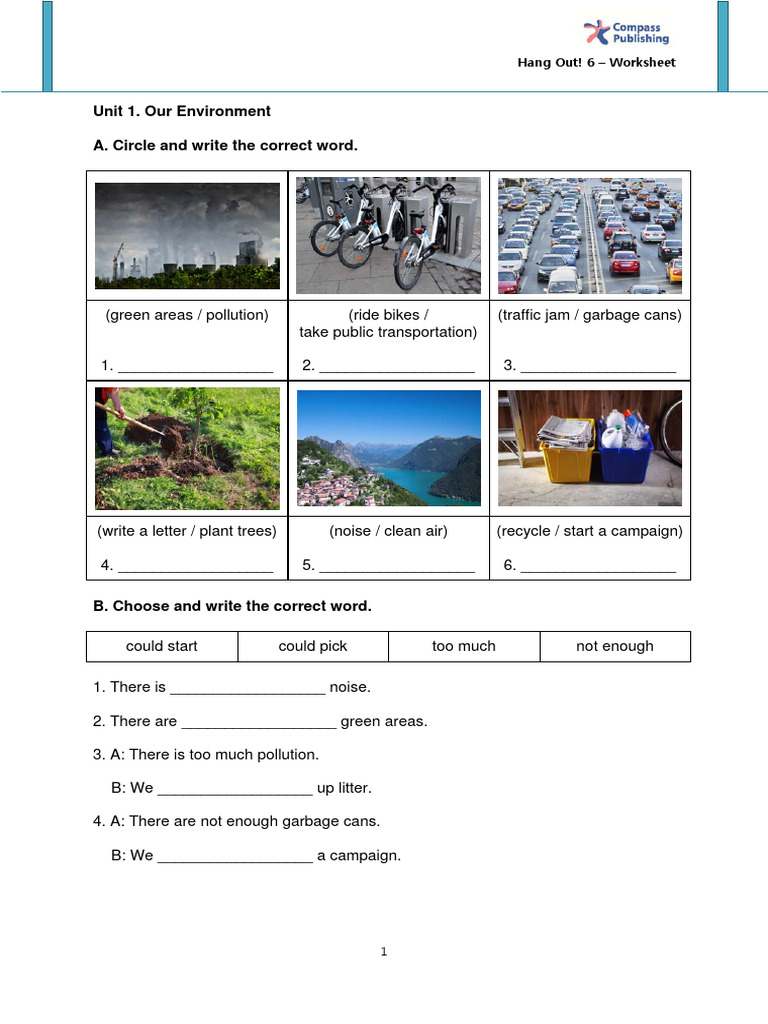 Compass Publishing

Hang Out! 6 – Worksheet

Unit 1. Our Environment

A. Circle and write the correct word.

| (green areas / pollution) 1. __________________ | (ride bikes / take public transportation) 2. __________________ | (traffic jam / garbage cans) 3. __________________ |
|---|---|---|
| (write a letter / plant trees) 4. __________________ | (noise / clean air) 5. __________________ | (recycle / start a campaign) 6. __________________ |

B. Choose and write the correct word.

| could start | could pick | too much | not enough |
|---|---|---|---|

1. There is __________________ noise.

2. There are __________________ green areas.

3. A: There is too much pollution.

B: We __________________ up litter.

4. A: There are not enough garbage cans.

B: We __________________ a campaign.

1