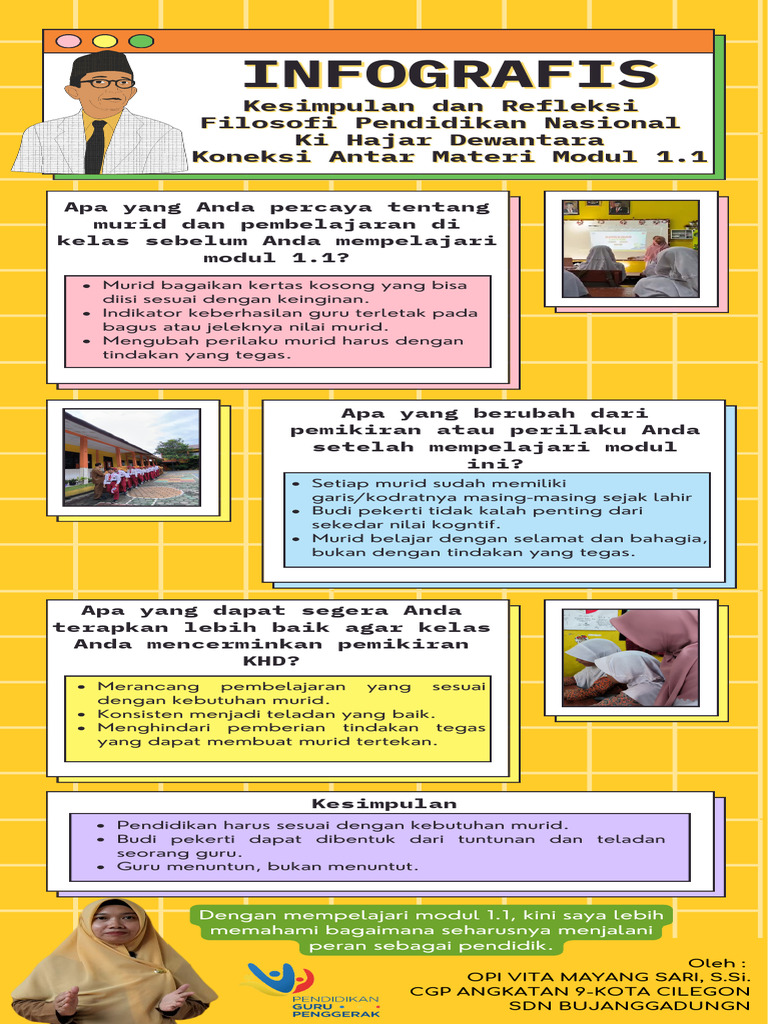 INFOGRAFIS

Kesimpulan dan Refleksi Filosofi Pendidikan Nasional Ki Hajar Dewantara Koneksi Antar Materi Modul 1.1

Apa yang Anda percaya tentang murid dan pembelajaran di kelas sebelum Anda mempelajari modul 1.1?

- Murid bagaikan kertas kosong yang bisa diisi sesuai dengan keinginan.
- Indikator keberhasilan guru terletak pada bagus atau jeleknya nilai murid.
- Mengubah perilaku murid harus dengan tindakan yang tegas.

Apa yang berubah dari pemikiran atau perilaku Anda setelah mempelajari modul ini?

- Setiap murid sudah memiliki garis/kodratnya masing-masing sejak lahir
- Budi pekerti tidak kalah penting dari sekedar nilai kogntif.
- Murid belajar dengan selamat dan bahagia, bukan dengan tindakan yang tegas.

Apa yang dapat segera Anda terapkan lebih baik agar kelas Anda mencerminkan pemikiran KHD?

- Merancang pembelajaran yang sesuai dengan kebutuhan murid.
- Konsisten menjadi teladan yang baik.
- Menghindari pemberian tindakan tegas yang dapat membuat murid tertekan.

Kesimpulan

- Pendidikan harus sesuai dengan kebutuhan murid.
- Budi pekerti dapat dibentuk dari tuntunan dan teladan seorang guru.
- Guru menuntun, bukan menuntut.

Dengan mempelajari modul 1.1, kini saya lebih memahami bagaimana seharusnya menjalani peran sebagai pendidik.

PENDIDIKAN GURU PENGGERAK

Oleh :
OPI VITA MAYANG SARI, S.Si.
CGP ANGKATAN 9-KOTA CILEGON
SDN BUJANGGADUNGN