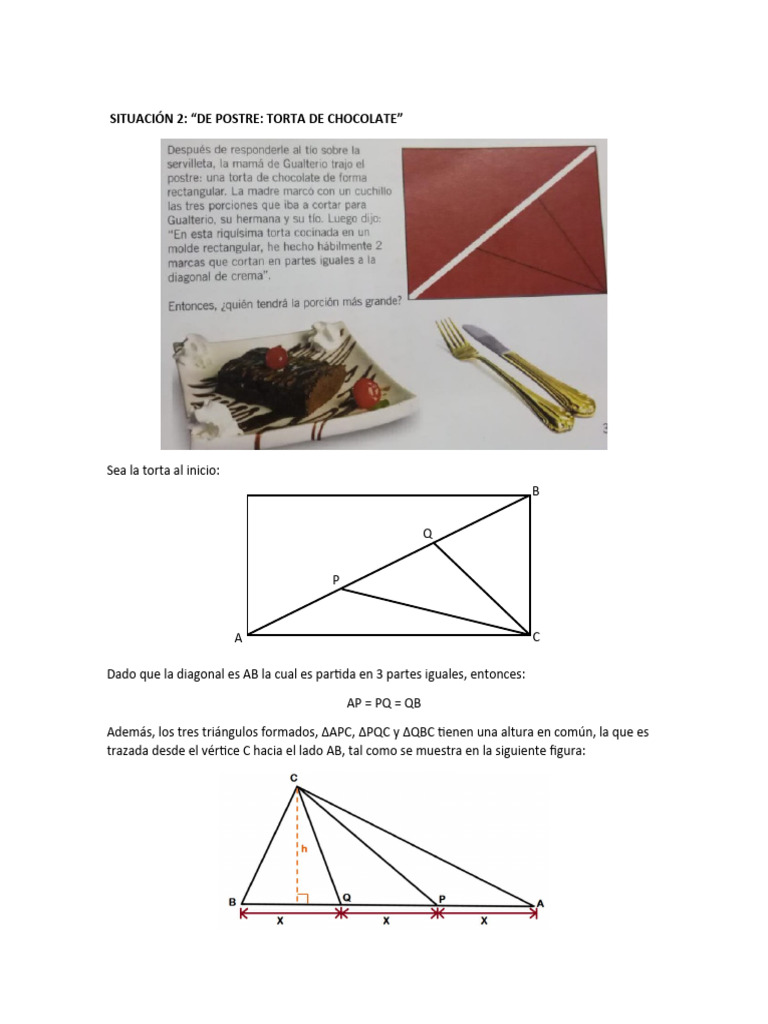 SITUACIÓN 2: "DE POSTRE: TORTA DE CHOCOLATE"

Después de responderle al tío sobre la servilleta, la mamá de Gualterio trajo el postre: una torta de chocolate de forma rectangular. La madre marcó con un cuchillo las tres porciones que iba a cortar para Gualterio, su hermana y su tío. Luego dijo: "En esta riquísima torta cocinada en un molde rectangular, he hecho hábilmente 2 marcas que cortan en partes iguales a la diagonal de crema".

Entonces, ¿quién tendrá la porción más grande?

3

Sea la torta al inicio:

B
Q
P
A
C

Dado que la diagonal es AB la cual es partida en 3 partes iguales, entonces:

AP = PQ = QB

Además, los tres triángulos formados, ΔAPC, ΔPQC y ΔQBC tienen una altura en común, la que es trazada desde el vértice C hacia el lado AB, tal como se muestra en la siguiente figura:

C
h
B
Q
P
A
x
x
x