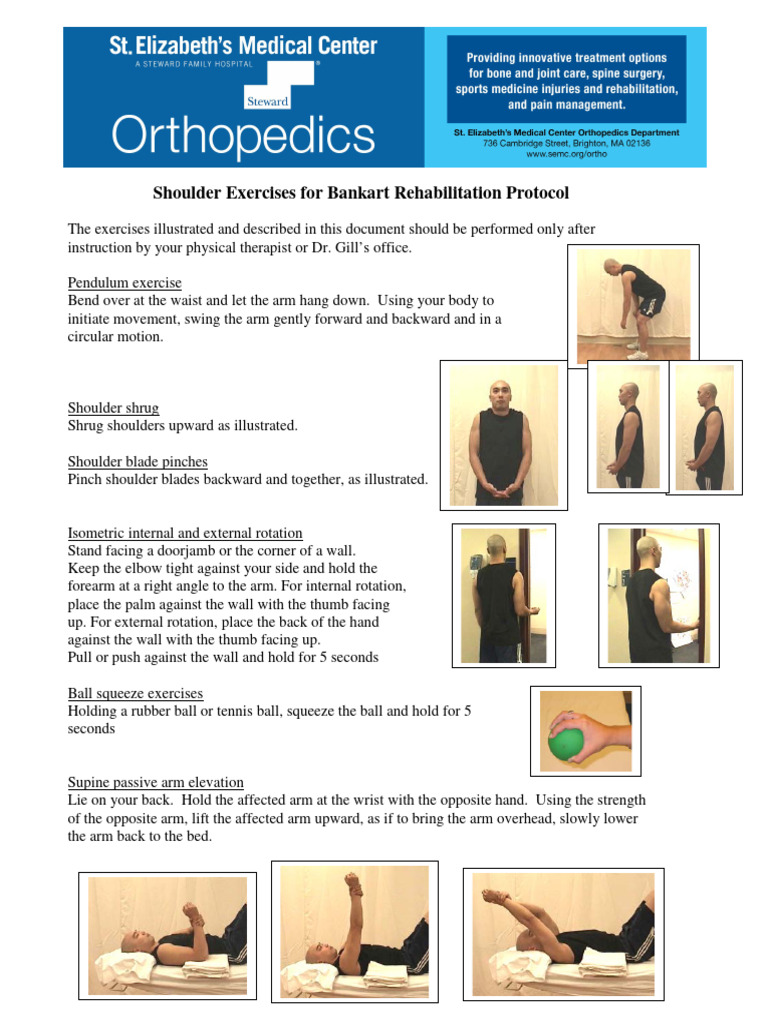 St. Elizabeth's Medical Center
A STEWARD FAMILY HOSPITAL

Steward

Orthopedics

Providing innovative treatment options for bone and joint care, spine surgery, sports medicine injuries and rehabilitation, and pain management.

St. Elizabeth's Medical Center Orthopedics Department
736 Cambridge Street, Brighton, MA 02136
www.semc.org/ortho

Shoulder Exercises for Bankart Rehabilitation Protocol

The exercises illustrated and described in this document should be performed only after instruction by your physical therapist or Dr. Gill's office.

Pendulum exercise
Bend over at the waist and let the arm hang down. Using your body to initiate movement, swing the arm gently forward and backward and in a circular motion.

Shoulder shrug
Shrug shoulders upward as illustrated.

Shoulder blade pinches
Pinch shoulder blades backward and together, as illustrated.

Isometric internal and external rotation
Stand facing a doorjamb or the corner of a wall.
Keep the elbow tight against your side and hold the forearm at a right angle to the arm. For internal rotation, place the palm against the wall with the thumb facing up. For external rotation, place the back of the hand against the wall with the thumb facing up.
Pull or push against the wall and hold for 5 seconds

Ball squeeze exercises
Holding a rubber ball or tennis ball, squeeze the ball and hold for 5 seconds

Supine passive arm elevation
Lie on your back. Hold the affected arm at the wrist with the opposite hand. Using the strength of the opposite arm, lift the affected arm upward, as if to bring the arm overhead, slowly lower the arm back to the bed.