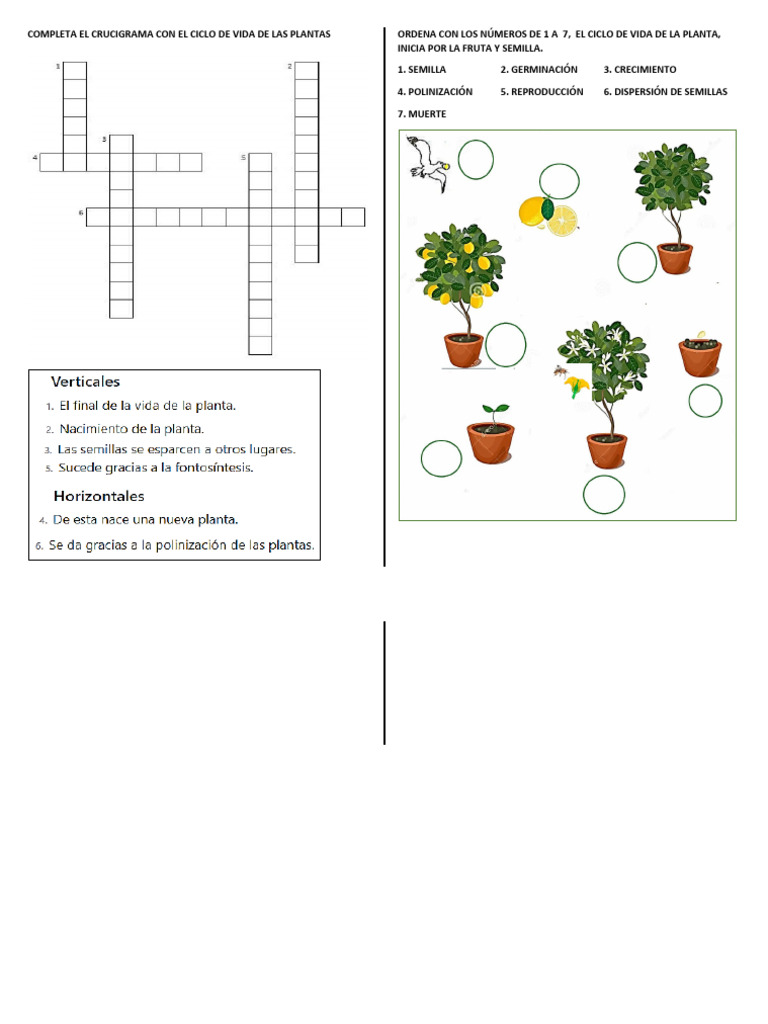 COMPLETA EL CRUCIGRAMA CON EL CICLO DE VIDA DE LAS PLANTAS

1
2
3
4
5
6

Verticales
1. El final de la vida de la planta.
2. Nacimiento de la planta.
3. Las semillas se esparcen a otros lugares.
5. Sucede gracias a la fontosíntesis.

Horizontales
4. De esta nace una nueva planta.
6. Se da gracias a la polinización de las plantas.

ORDENA CON LOS NÚMEROS DE 1 A 7, EL CICLO DE VIDA DE LA PLANTA, INICIA POR LA FRUTA Y SEMILLA.

1. SEMILLA
2. GERMINACIÓN
3. CRECIMIENTO
4. POLINIZACIÓN
5. REPRODUCCIÓN
6. DISPERSIÓN DE SEMILLAS
7. MUERTE