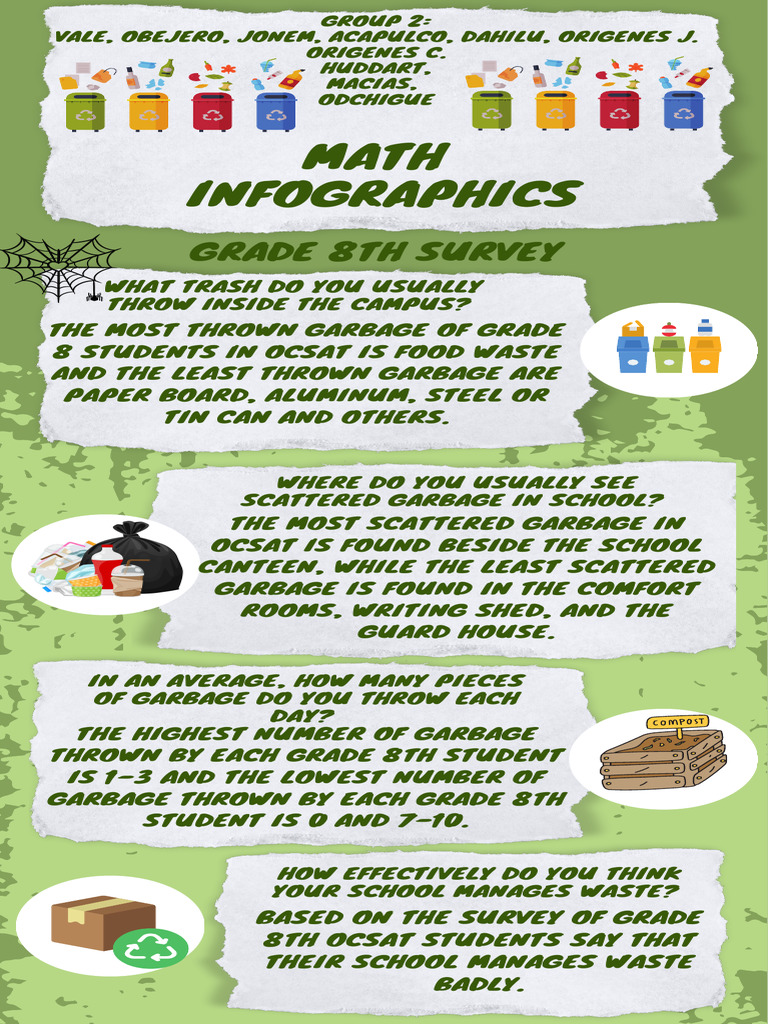 GROUP 2:
VALE, OBEJERO, JONEM, ACAPULCO, DAHILU, ORIGENES J.
ORIGENES C.
HUDDART,
MACIAS,
ODCHIGUE

MATH INFOGRAPHICS

GRADE 8TH SURVEY

WHAT TRASH DO YOU USUALLY THROW INSIDE THE CAMPUS?

THE MOST THROWN GARBAGE OF GRADE 8 STUDENTS IN OCSAT IS FOOD WASTE AND THE LEAST THROWN GARBAGE ARE PAPER BOARD, ALUMINUM, STEEL OR TIN CAN AND OTHERS.

WHERE DO YOU USUALLY SEE SCATTERED GARBAGE IN SCHOOL?

THE MOST SCATTERED GARBAGE IN OCSAT IS FOUND BESIDE THE SCHOOL CANTEEN, WHILE THE LEAST SCATTERED GARBAGE IS FOUND IN THE COMFORT ROOMS, WRITING SHED, AND THE GUARD HOUSE.

IN AN AVERAGE, HOW MANY PIECES OF GARBAGE DO YOU THROW EACH DAY?

THE HIGHEST NUMBER OF GARBAGE THROWN BY EACH GRADE 8TH STUDENT IS 1-3 AND THE LOWEST NUMBER OF GARBAGE THROWN BY EACH GRADE 8TH STUDENT IS 0 AND 7-10.

COMPOST

HOW EFFECTIVELY DO YOU THINK YOUR SCHOOL MANAGES WASTE?

BASED ON THE SURVEY OF GRADE 8TH OCSAT STUDENTS SAY THAT THEIR SCHOOL MANAGES WASTE BADLY.