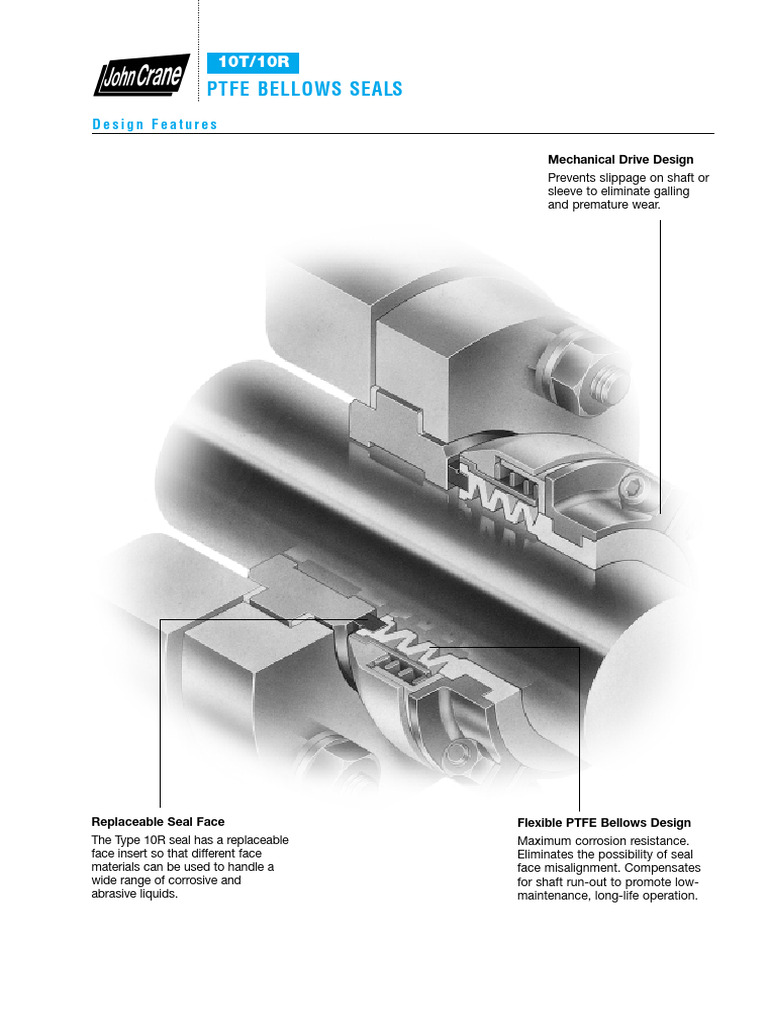 John Crane

10T/10R

PTFE BELLOWS SEALS

Design Features

Mechanical Drive Design

Prevents slippage on shaft or sleeve to eliminate galling and premature wear.

Replaceable Seal Face

The Type 10R seal has a replaceable face insert so that different face materials can be used to handle a wide range of corrosive and abrasive liquids.

Flexible PTFE Bellows Design

Maximum corrosion resistance. Eliminates the possibility of seal face misalignment. Compensates for shaft run-out to promote low-maintenance, long-life operation.