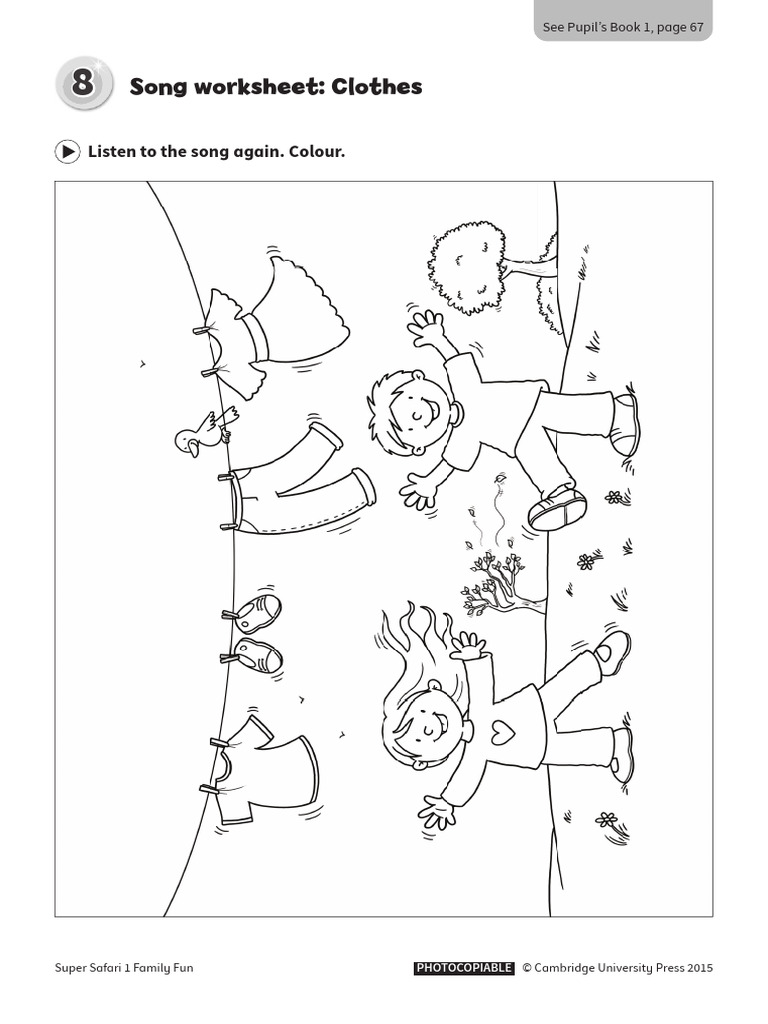 See Pupil's Book 1, page 67

8 Song worksheet: Clothes

Listen to the song again. Colour.

Super Safari 1 Family Fun

PHOTOCOPIABLE © Cambridge University Press 2015