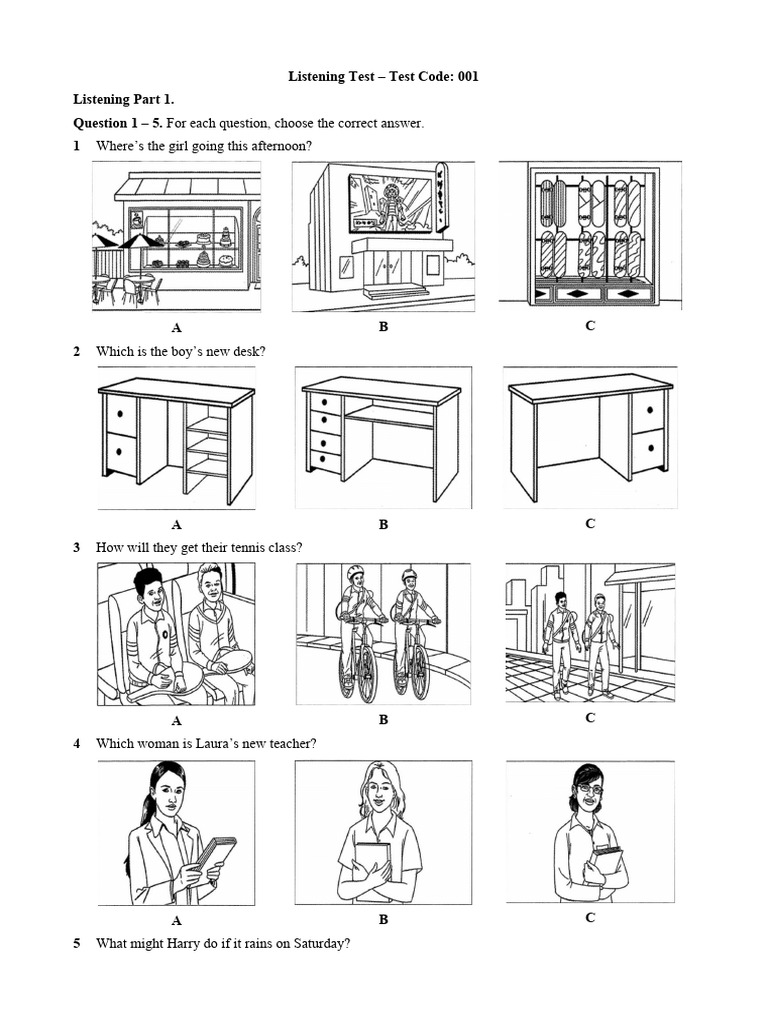 Listening Test – Test Code: 001

Listening Part 1.

Question 1 – 5. For each question, choose the correct answer.

1 Where's the girl going this afternoon?

A B C

2 Which is the boy's new desk?

A B C

3 How will they get their tennis class?

A B C

4 Which woman is Laura's new teacher?

A B C

5 What might Harry do if it rains on Saturday?