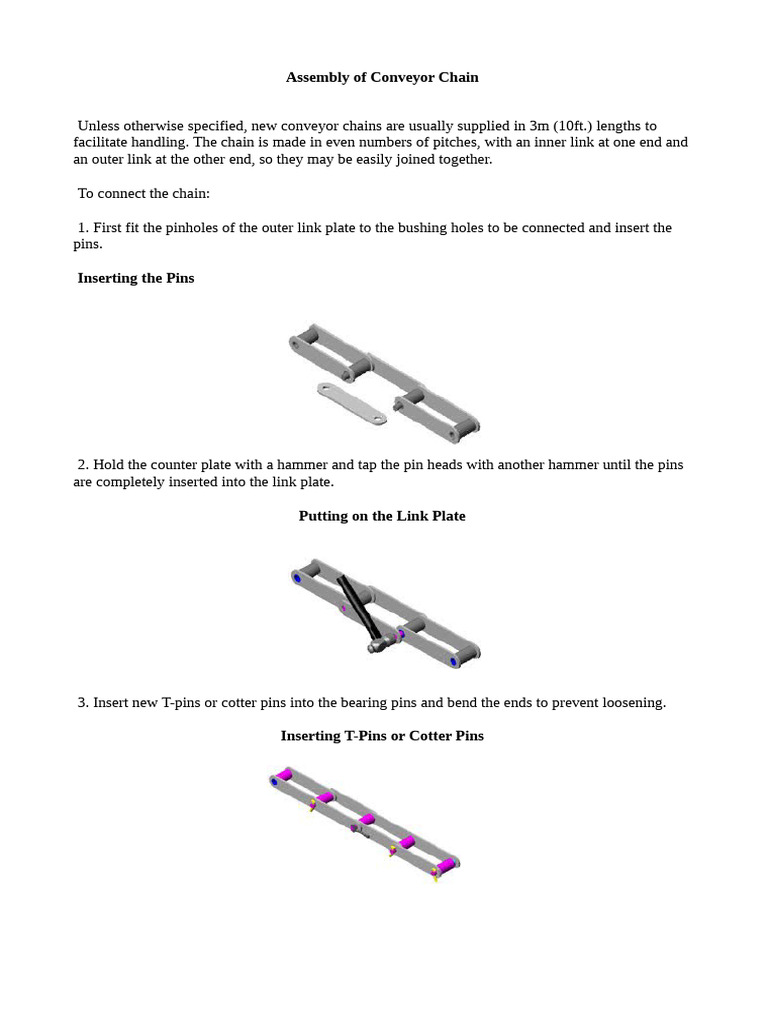 Assembly of Conveyor Chain

Unless otherwise specified, new conveyor chains are usually supplied in 3m (10ft.) lengths to facilitate handling. The chain is made in even numbers of pitches, with an inner link at one end and an outer link at the other end, so they may be easily joined together.

To connect the chain:

1. First fit the pinholes of the outer link plate to the bushing holes to be connected and insert the pins.

Inserting the Pins

2. Hold the counter plate with a hammer and tap the pin heads with another hammer until the pins are completely inserted into the link plate.

Putting on the Link Plate

3. Insert new T-pins or cotter pins into the bearing pins and bend the ends to prevent loosening.

Inserting T-Pins or Cotter Pins