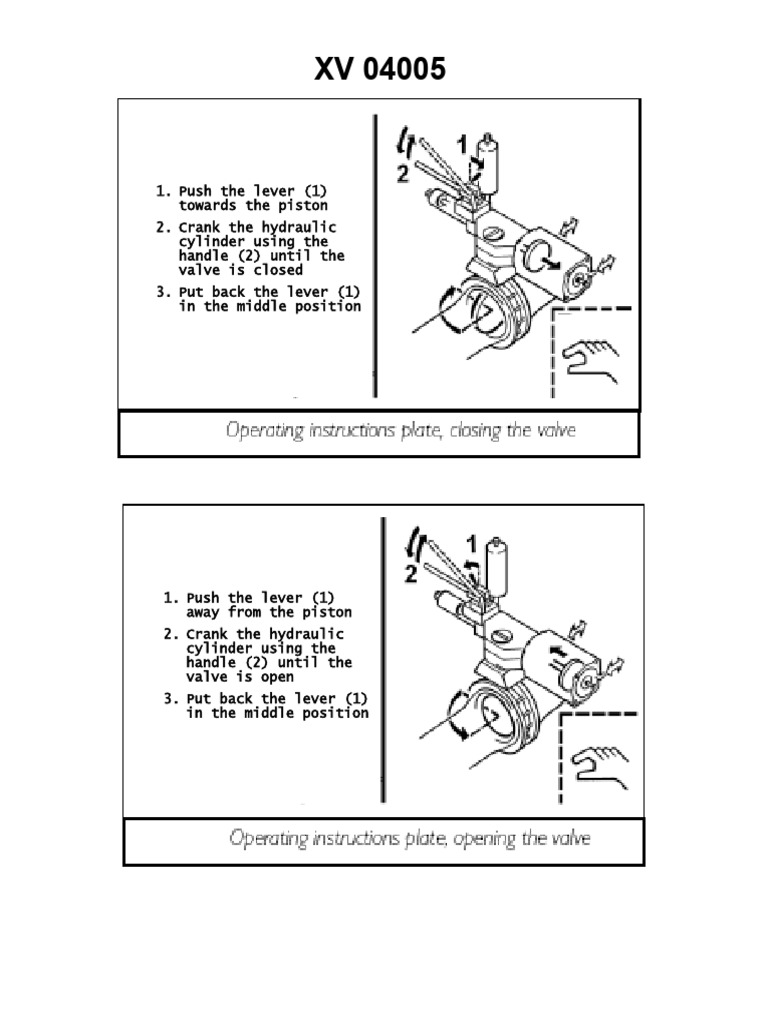 XV 04005

1. Push the lever (1) towards the piston
2. Crank the hydraulic cylinder using the handle (2) until the valve is closed
3. Put back the lever (1) in the middle position

1
2

Operating instructions plate, closing the valve

1. Push the lever (1) away from the piston
2. Crank the hydraulic cylinder using the handle (2) until the valve is open
3. Put back the lever (1) in the middle position

1
2

Operating instructions plate, opening the valve