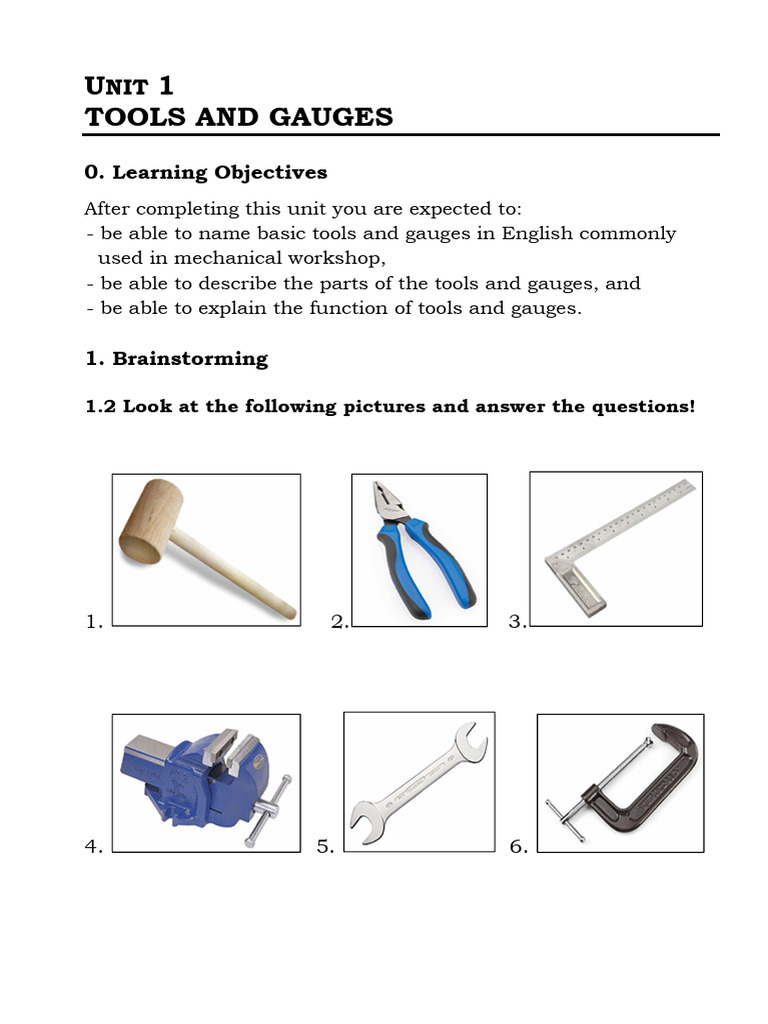 UNIT 1
TOOLS AND GAUGES

0. Learning Objectives

After completing this unit you are expected to:
- be able to name basic tools and gauges in English commonly used in mechanical workshop,
- be able to describe the parts of the tools and gauges, and
- be able to explain the function of tools and gauges.

1. Brainstorming

1.2 Look at the following pictures and answer the questions!

1.

2.

3.

4.

5.

6.