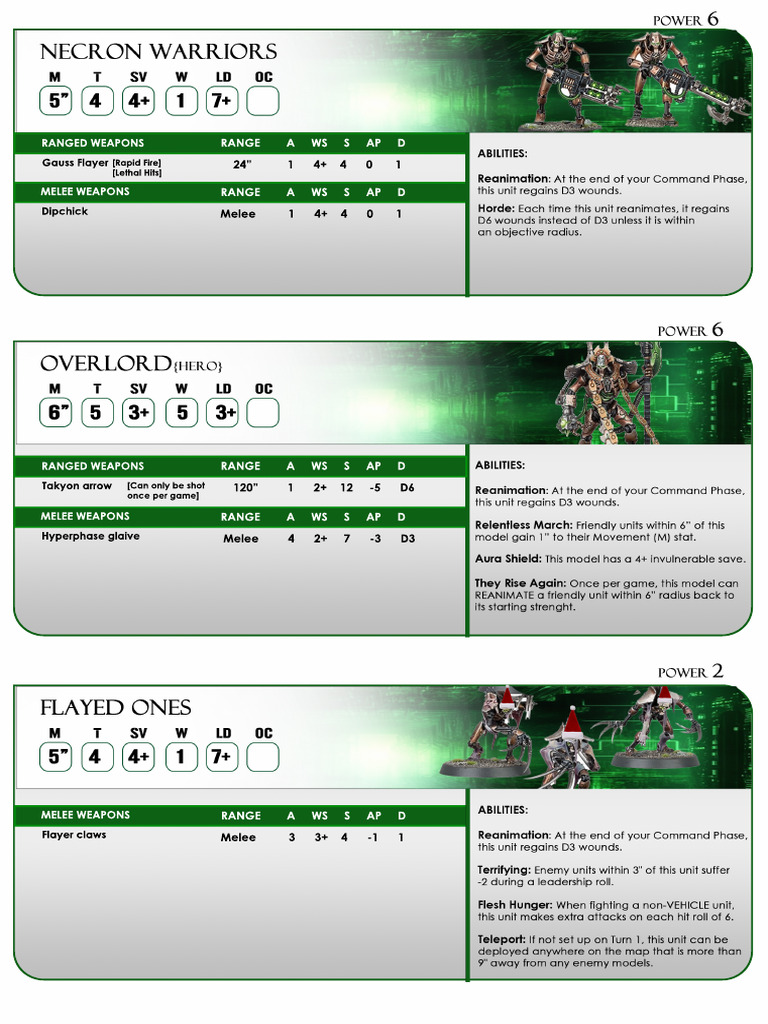 POWER 6

NECRON WARRIORS

| M | T | SV | W | LD | OC |
|---|---|---|---|---|---|
| 5" | 4 | 4+ | 1 | 7+ | |

| RANGED WEAPONS | RANGE | A | WS | S | AP | D |
|---|---|---|---|---|---|---|
| Gauss Flayer [Rapid Fire] [Lethal Hits] | 24" | 1 | 4+ | 4 | 0 | 1 |
| MELEE WEAPONS | RANGE | A | WS | S | AP | D |
| Dipchick | Melee | 1 | 4+ | 4 | 0 | 1 |

ABILITIES:

Reanimation: At the end of your Command Phase, this unit regains D3 wounds.

Horde: Each time this unit reanimates, it regains D6 wounds instead of D3 unless it is within an objective radius.

POWER 6

OVERLORD{HERO}

| M | T | SV | W | LD | OC |
|---|---|---|---|---|---|
| 6" | 5 | 3+ | 5 | 3+ | |

| RANGED WEAPONS | RANGE | A | WS | S | AP | D |
|---|---|---|---|---|---|---|
| Takyon arrow [Can only be shot once per game] | 120" | 1 | 2+ | 12 | -5 | D6 |
| MELEE WEAPONS | RANGE | A | WS | S | AP | D |
| Hyperphase glaive | Melee | 4 | 2+ | 7 | -3 | D3 |

ABILITIES:

Reanimation: At the end of your Command Phase, this unit regains D3 wounds.

Relentless March: Friendly units within 6" of this model gain 1" to their Movement (M) stat.

Aura Shield: This model has a 4+ invulnerable save.

They Rise Again: Once per game, this model can REANIMATE a friendly unit within 6" radius back to its starting strenght.

POWER 2

FLAYED ONES

| M | T | SV | W | LD | OC |
|---|---|---|---|---|---|
| 5" | 4 | 4+ | 1 | 7+ | |

| MELEE WEAPONS | RANGE | A | WS | S | AP | D |
|---|---|---|---|---|---|---|
| Flayer claws | Melee | 3 | 3+ | 4 | -1 | 1 |

ABILITIES:

Reanimation: At the end of your Command Phase, this unit regains D3 wounds.

Terrifying: Enemy units within 3" of this unit suffer -2 during a leadership roll.

Flesh Hunger: When fighting a non-VEHICLE unit, this unit makes extra attacks on each hit roll of 6.

Teleport: If not set up on Turn 1, this unit can be deployed anywhere on the map that is more than 9" away from any enemy models.