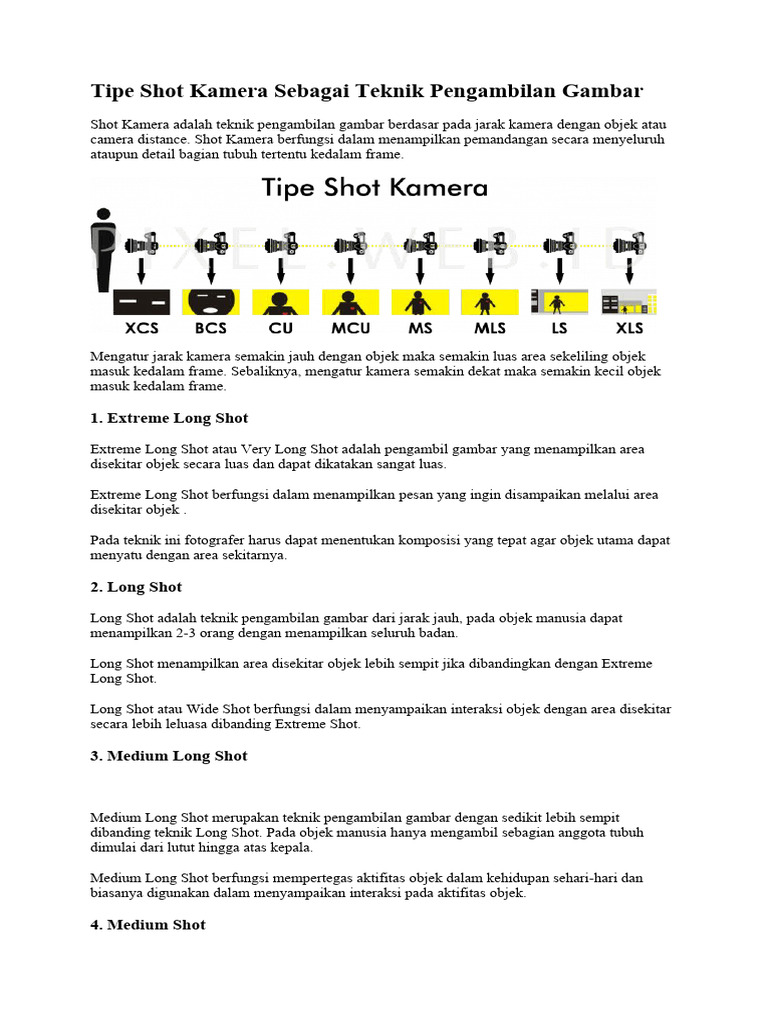 Tipe Shot Kamera Sebagai Teknik Pengambilan Gambar

Shot Kamera adalah teknik pengambilan gambar berdasar pada jarak kamera dengan objek atau camera distance. Shot Kamera berfungsi dalam menampilkan pemandangan secara menyeluruh ataupun detail bagian tubuh tertentu kedalam frame.

Tipe Shot Kamera

PIXEL.WEB.ID

XCS BCS CU MCU MS MLS LS XLS

Mengatur jarak kamera semakin jauh dengan objek maka semakin luas area sekeliling objek masuk kedalam frame. Sebaliknya, mengatur kamera semakin dekat maka semakin kecil objek masuk kedalam frame.

1. Extreme Long Shot

Extreme Long Shot atau Very Long Shot adalah pengambil gambar yang menampilkan area disekitar objek secara luas dan dapat dikatakan sangat luas.

Extreme Long Shot berfungsi dalam menampilkan pesan yang ingin disampaikan melalui area disekitar objek .

Pada teknik ini fotografer harus dapat menentukan komposisi yang tepat agar objek utama dapat menyatu dengan area sekitarnya.

2. Long Shot

Long Shot adalah teknik pengambilan gambar dari jarak jauh, pada objek manusia dapat menampilkan 2-3 orang dengan menampilkan seluruh badan.

Long Shot menampilkan area disekitar objek lebih sempit jika dibandingkan dengan Extreme Long Shot.

Long Shot atau Wide Shot berfungsi dalam menyampaikan interaksi objek dengan area disekitar secara lebih leluasa dibanding Extreme Shot.

3. Medium Long Shot

Medium Long Shot merupakan teknik pengambilan gambar dengan sedikit lebih sempit dibanding teknik Long Shot. Pada objek manusia hanya mengambil sebagian anggota tubuh dimulai dari lutut hingga atas kepala.

Medium Long Shot berfungsi mempertegas aktifitas objek dalam kehidupan sehari-hari dan biasanya digunakan dalam menyampaikan interaksi pada aktifitas objek.

4. Medium Shot