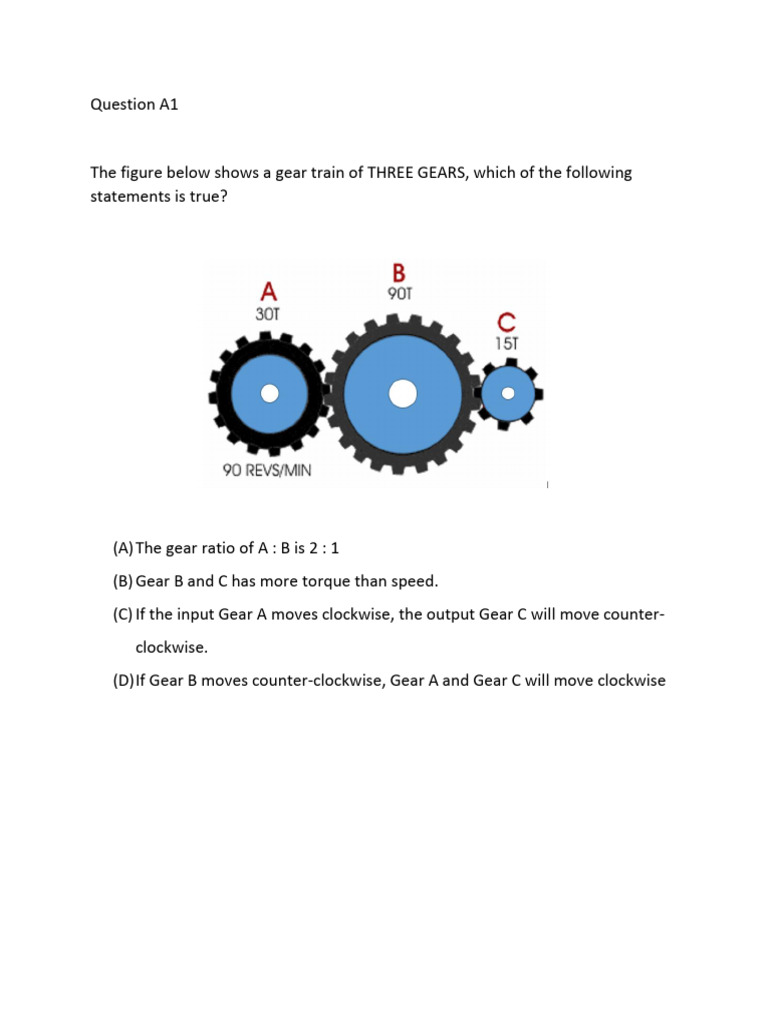 Question A1

The figure below shows a gear train of THREE GEARS, which of the following statements is true?

A
30T

B
90T

C
15T

90 REVS/MIN

(A) The gear ratio of A : B is 2 : 1

(B) Gear B and C has more torque than speed.

(C) If the input Gear A moves clockwise, the output Gear C will move counter-clockwise.

(D) If Gear B moves counter-clockwise, Gear A and Gear C will move clockwise