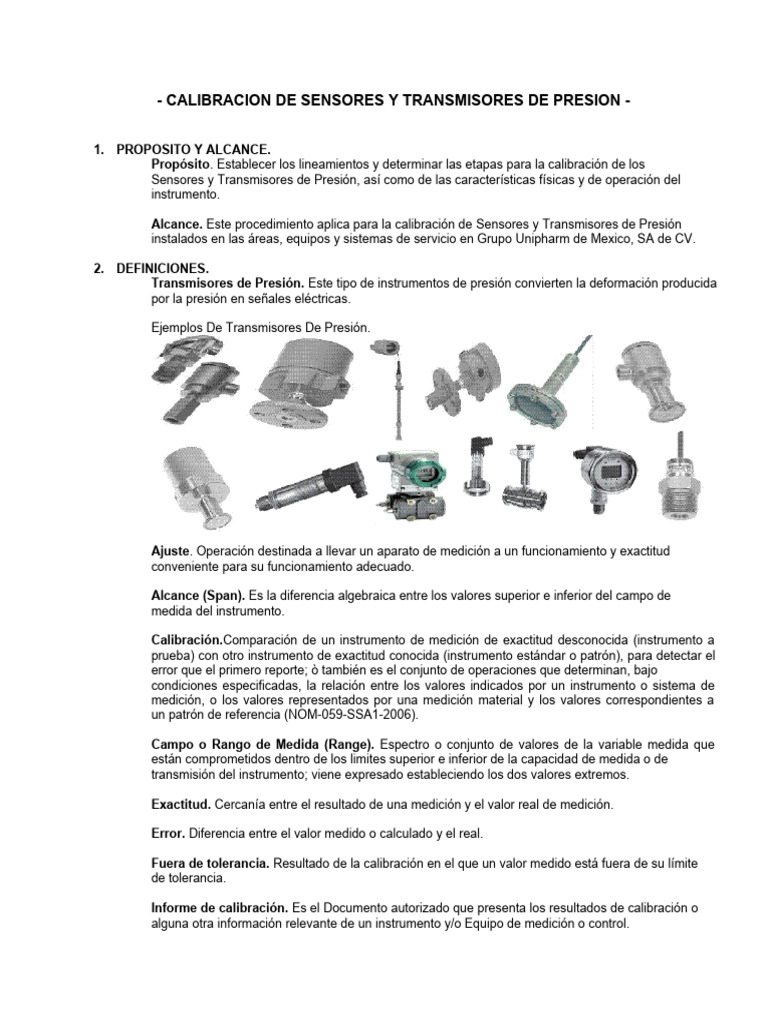 - CALIBRACION DE SENSORES Y TRANSMISORES DE PRESION -

1. PROPOSITO Y ALCANCE.
Propósito. Establecer los lineamientos y determinar las etapas para la calibración de los Sensores y Transmisores de Presión, así como de las características físicas y de operación del instrumento.

Alcance. Este procedimiento aplica para la calibración de Sensores y Transmisores de Presión instalados en las áreas, equipos y sistemas de servicio en Grupo Unipharm de Mexico, SA de CV.

2. DEFINICIONES.
Transmisores de Presión. Este tipo de instrumentos de presión convierten la deformación producida por la presión en señales eléctricas.

Ejemplos De Transmisores De Presión.

Ajuste. Operación destinada a llevar un aparato de medición a un funcionamiento y exactitud conveniente para su funcionamiento adecuado.

Alcance (Span). Es la diferencia algebraica entre los valores superior e inferior del campo de medida del instrumento.

Calibración.Comparación de un instrumento de medición de exactitud desconocida (instrumento a prueba) con otro instrumento de exactitud conocida (instrumento estándar o patrón), para detectar el error que el primero reporte; ò también es el conjunto de operaciones que determinan, bajo condiciones especificadas, la relación entre los valores indicados por un instrumento o sistema de medición, o los valores representados por una medición material y los valores correspondientes a un patrón de referencia (NOM-059-SSA1-2006).

Campo o Rango de Medida (Range). Espectro o conjunto de valores de la variable medida que están comprometidos dentro de los limites superior e inferior de la capacidad de medida o de transmisión del instrumento; viene expresado estableciendo los dos valores extremos.

Exactitud. Cercanía entre el resultado de una medición y el valor real de medición.

Error. Diferencia entre el valor medido o calculado y el real.

Fuera de tolerancia. Resultado de la calibración en el que un valor medido está fuera de su límite de tolerancia.

Informe de calibración. Es el Documento autorizado que presenta los resultados de calibración o alguna otra información relevante de un instrumento y/o Equipo de medición o control.