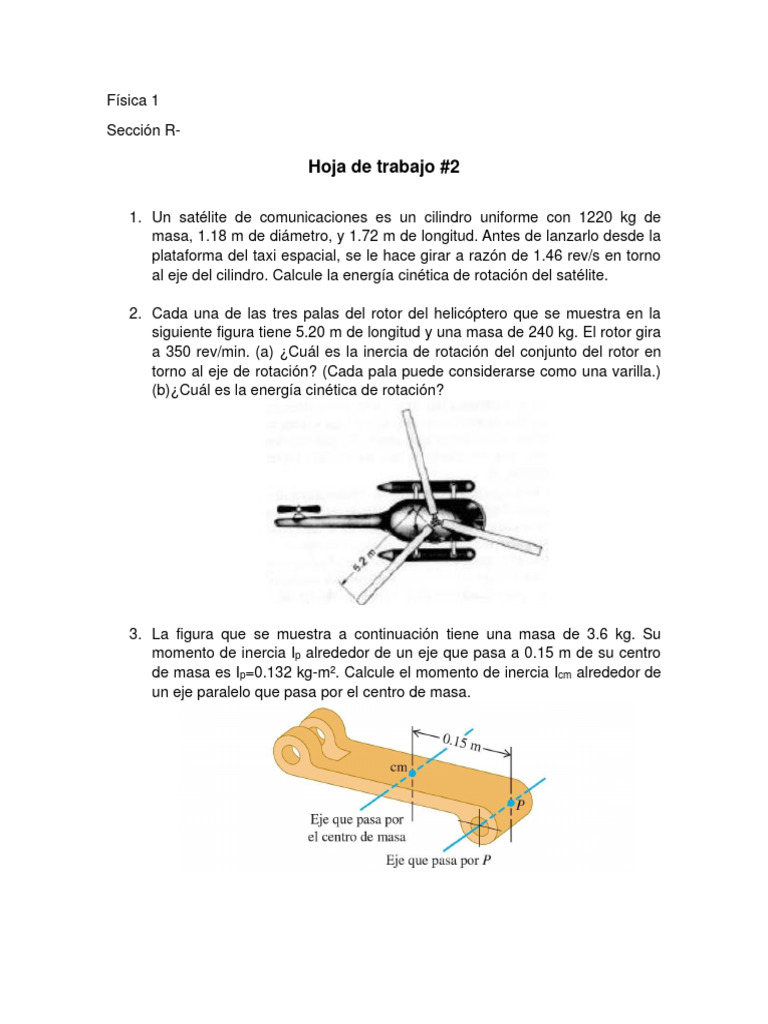 Física 1

Sección R-

Hoja de trabajo #2

1. Un satélite de comunicaciones es un cilindro uniforme con 1220 kg de masa, 1.18 m de diámetro, y 1.72 m de longitud. Antes de lanzarlo desde la plataforma del taxi espacial, se le hace girar a razón de 1.46 rev/s en torno al eje del cilindro. Calcule la energía cinética de rotación del satélite.

2. Cada una de las tres palas del rotor del helicóptero que se muestra en la siguiente figura tiene 5.20 m de longitud y una masa de 240 kg. El rotor gira a 350 rev/min. (a) ¿Cuál es la inercia de rotación del conjunto del rotor en torno al eje de rotación? (Cada pala puede considerarse como una varilla.) (b)¿Cuál es la energía cinética de rotación?

5.2 m

3. La figura que se muestra a continuación tiene una masa de 3.6 kg. Su momento de inercia $I_p$ alrededor de un eje que pasa a 0.15 m de su centro de masa es $I_p$=0.132 kg-m². Calcule el momento de inercia $I_{cm}$ alrededor de un eje paralelo que pasa por el centro de masa.

0.15 m

cm

P

Eje que pasa por el centro de masa

Eje que pasa por P