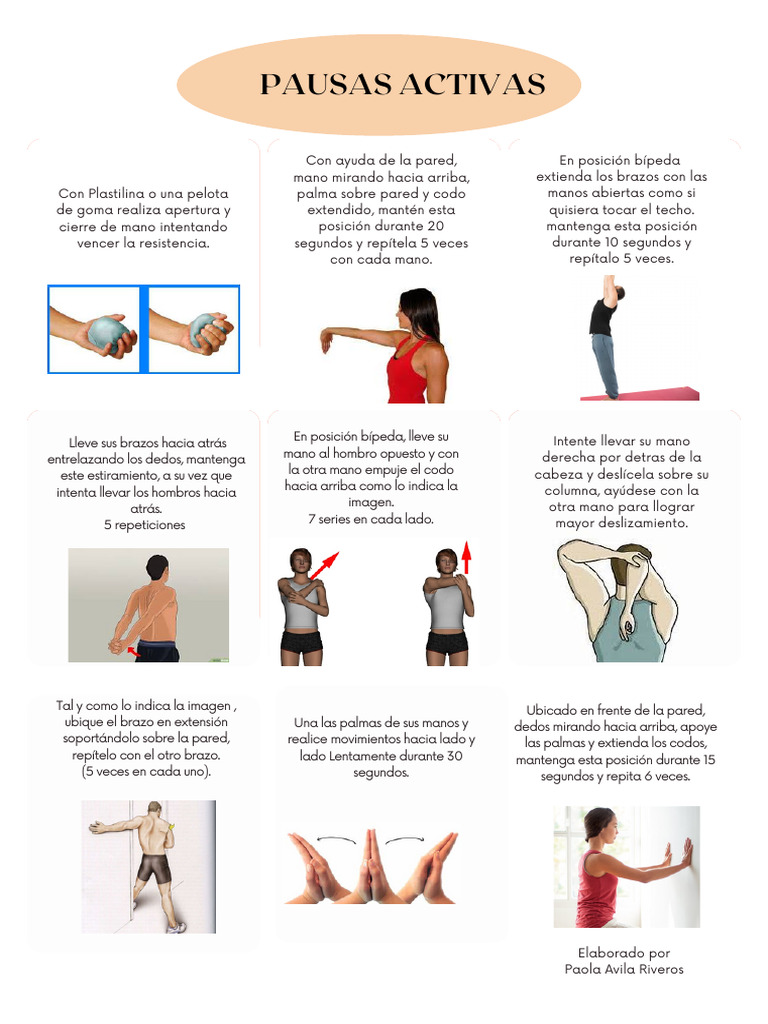 PAUSAS ACTIVAS

Con Plastilina o una pelota de goma realiza apertura y cierre de mano intentando vencer la resistencia.

Con ayuda de la pared, mano mirando hacia arriba, palma sobre pared y codo extendido, mantén esta posición durante 20 segundos y repítela 5 veces con cada mano.

En posición bípeda extienda los brazos con las manos abiertas como si quisiera tocar el techo. mantenga esta posición durante 10 segundos y repítalo 5 veces.

Lleve sus brazos hacia atrás entrelazando los dedos, mantenga este estiramiento, a su vez que intenta llevar los hombros hacia atrás.
5 repeticiones

En posición bípeda, lleve su mano al hombro opuesto y con la otra mano empuje el codo hacia arriba como lo indica la imagen.
7 series en cada lado.

Intente llevar su mano derecha por detras de la cabeza y deslícela sobre su columna, ayúdese con la otra mano para llograr mayor deslizamiento.

Tal y como lo indica la imagen , ubique el brazo en extensión soportándolo sobre la pared, repítelo con el otro brazo.
(5 veces en cada uno).

Una las palmas de sus manos y realice movimientos hacia lado y lado Lentamente durante 30 segundos.

Ubicado en frente de la pared, dedos mirando hacia arriba, apoye las palmas y extienda los codos, mantenga esta posición durante 15 segundos y repita 6 veces.

Elaborado por
Paola Avila Riveros