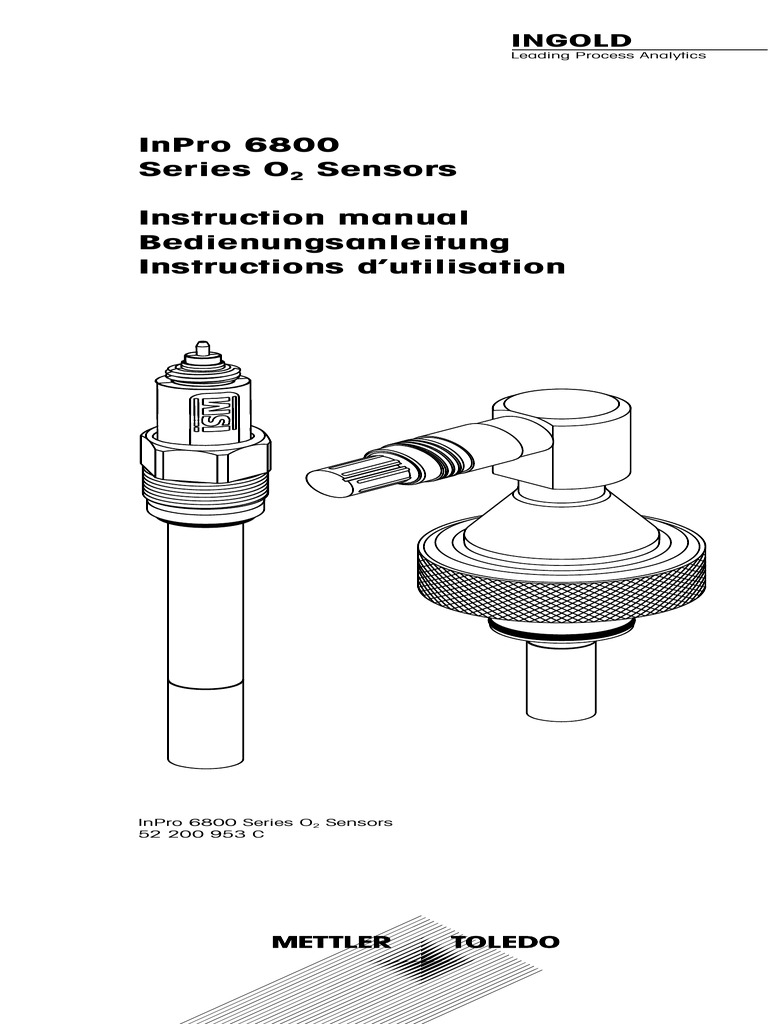 INGOLD
Leading Process Analytics

InPro 6800
Series $O_2$ Sensors

Instruction manual
Bedienungsanleitung
Instructions d'utilisation

ISM

InPro 6800 Series $O_2$ Sensors
52 200 953 C

METTLER TOLEDO