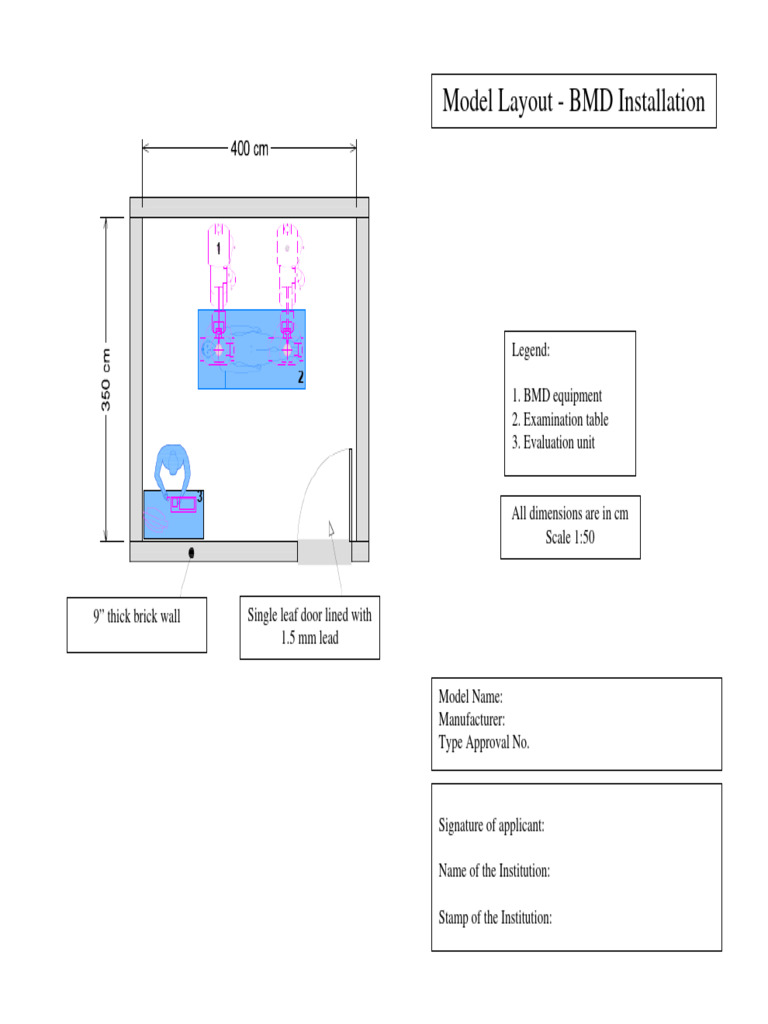 Model Layout - BMD Installation

400 cm

350 cm

1

2

3

Legend:

1. BMD equipment
2. Examination table
3. Evaluation unit

All dimensions are in cm
Scale 1:50

9" thick brick wall

Single leaf door lined with 1.5 mm lead

Model Name:
Manufacturer:
Type Approval No.

Signature of applicant:

Name of the Institution:

Stamp of the Institution: